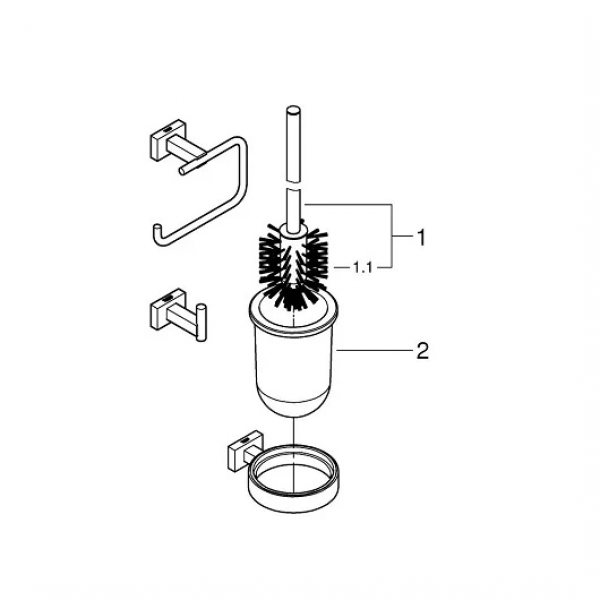 1
1.1
2