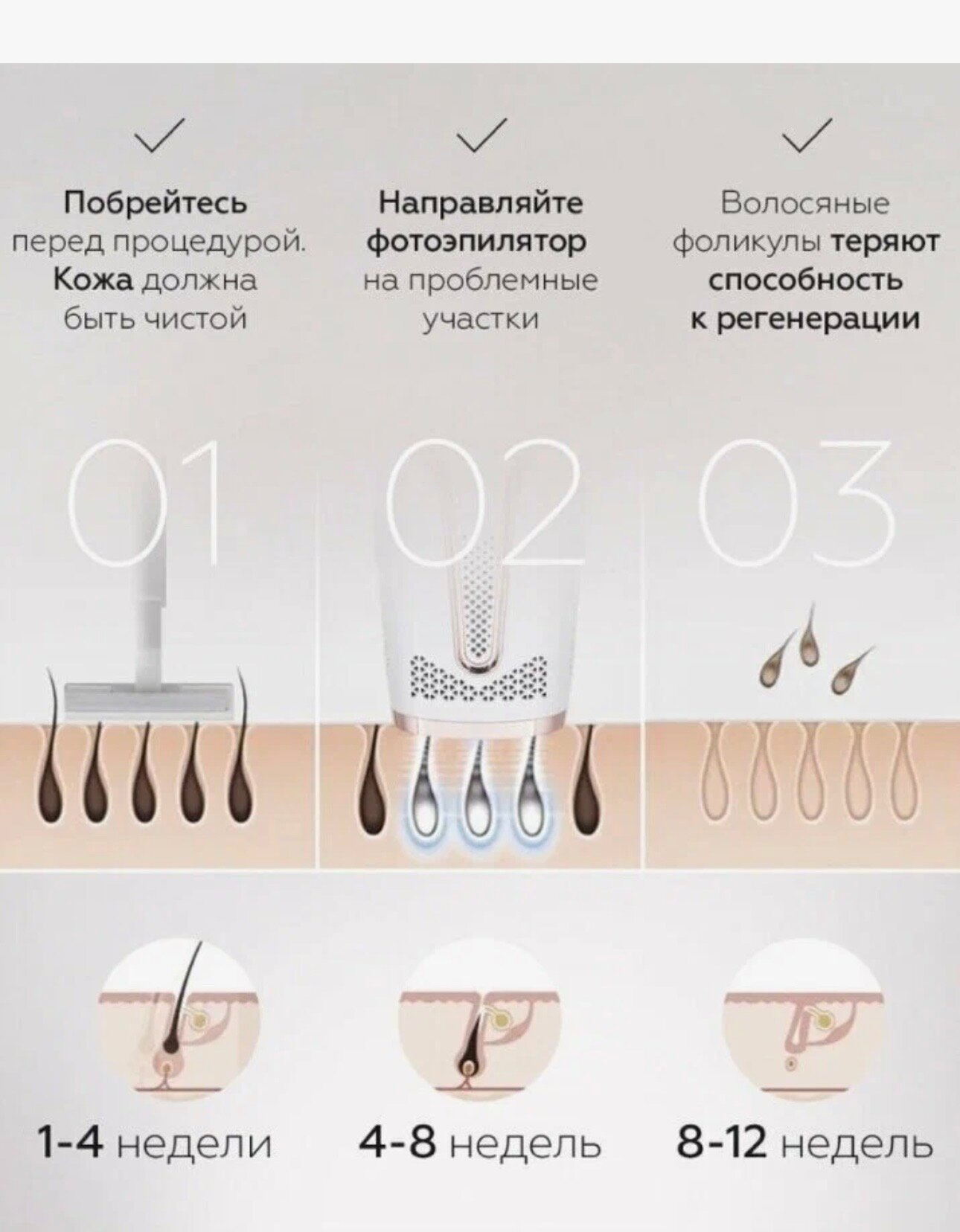 Побрейтесь перед процедурой. Кожа должна быть чистой

Направляйте фотоэпилятор на проблемные участки

Волосяные фоликулы теряют способность к регенерации

01

02

03

1-4 недели

4-8 недель

8-12 недель