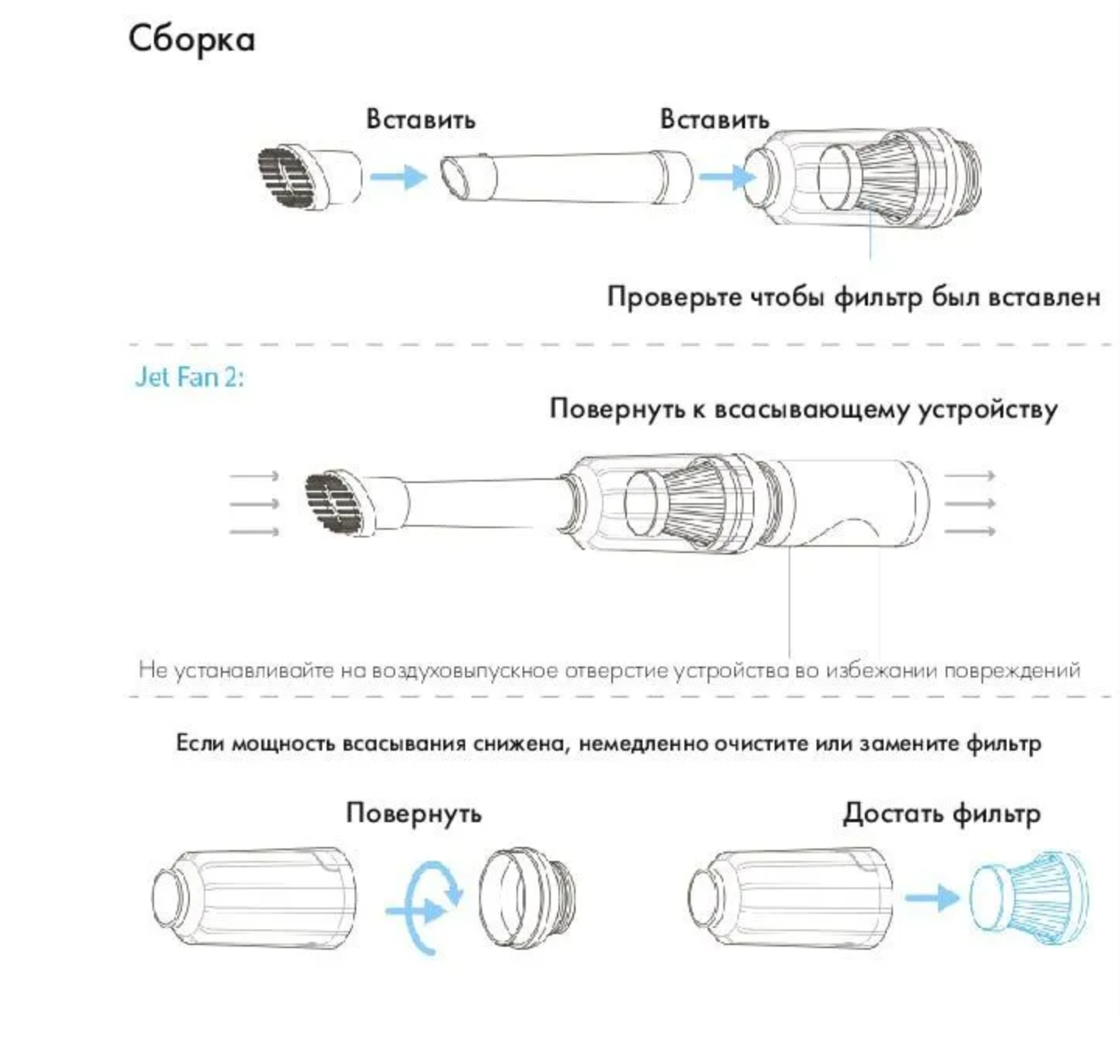 Сборка

Вставить

Вставить

Проверьте чтобы фильтр был вставлен

Jet Fan 2:

Повернуть к всасывающему устройству

Не устанавливайте на воздуховыпускное отверстие устройства во избежании повреждений

Если мощность всасывания снижена, немедленно очистите или замените фильтр

Повернуть

Достать фильтр