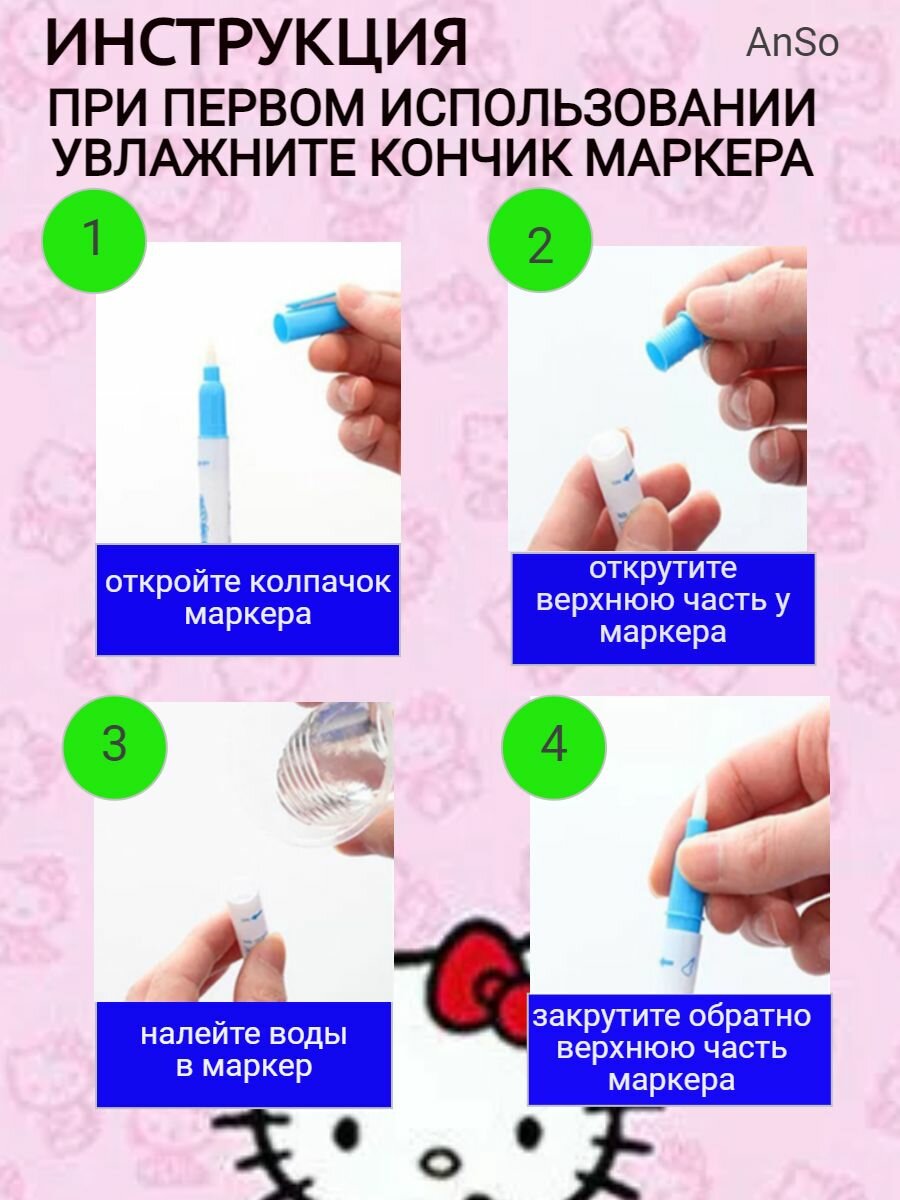 ИНСТРУКЦИЯ

AnSo

ПРИ ПЕРВОМ ИСПОЛЬЗОВАНИИ УВЛАЖНИТЕ КОНЧИК МАРКЕРА

1

откройте колпачок маркера

2

открутите верхнюю часть у маркера

3

налейте воды в маркер

4

закрутите обратно верхнюю часть маркера