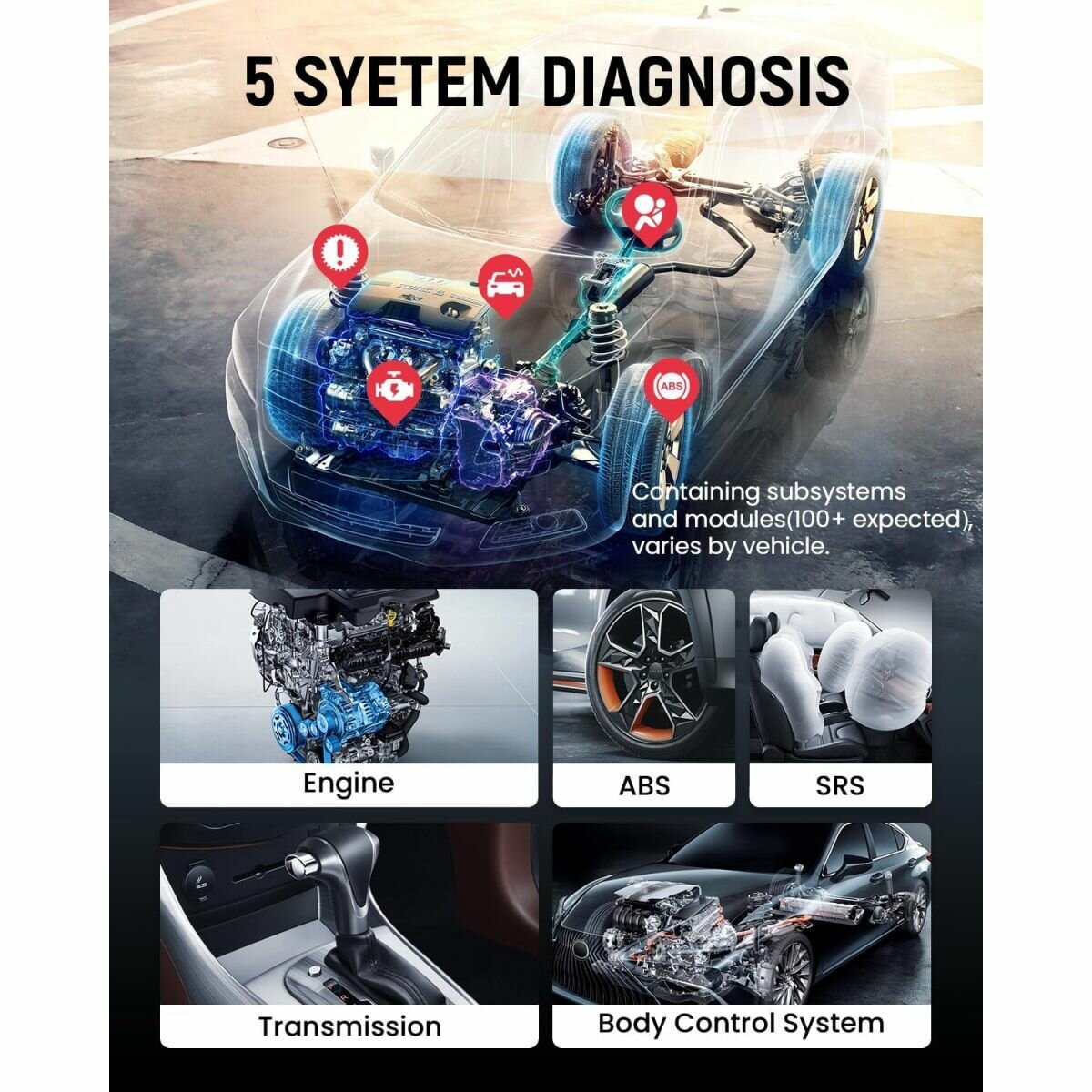 5 SYETEM DIAGNOSIS

ABS

Containing subsystems and modules(100+ expected), varies by vehicle.

Engine

ABS

SRS

Transmission

Body Control System