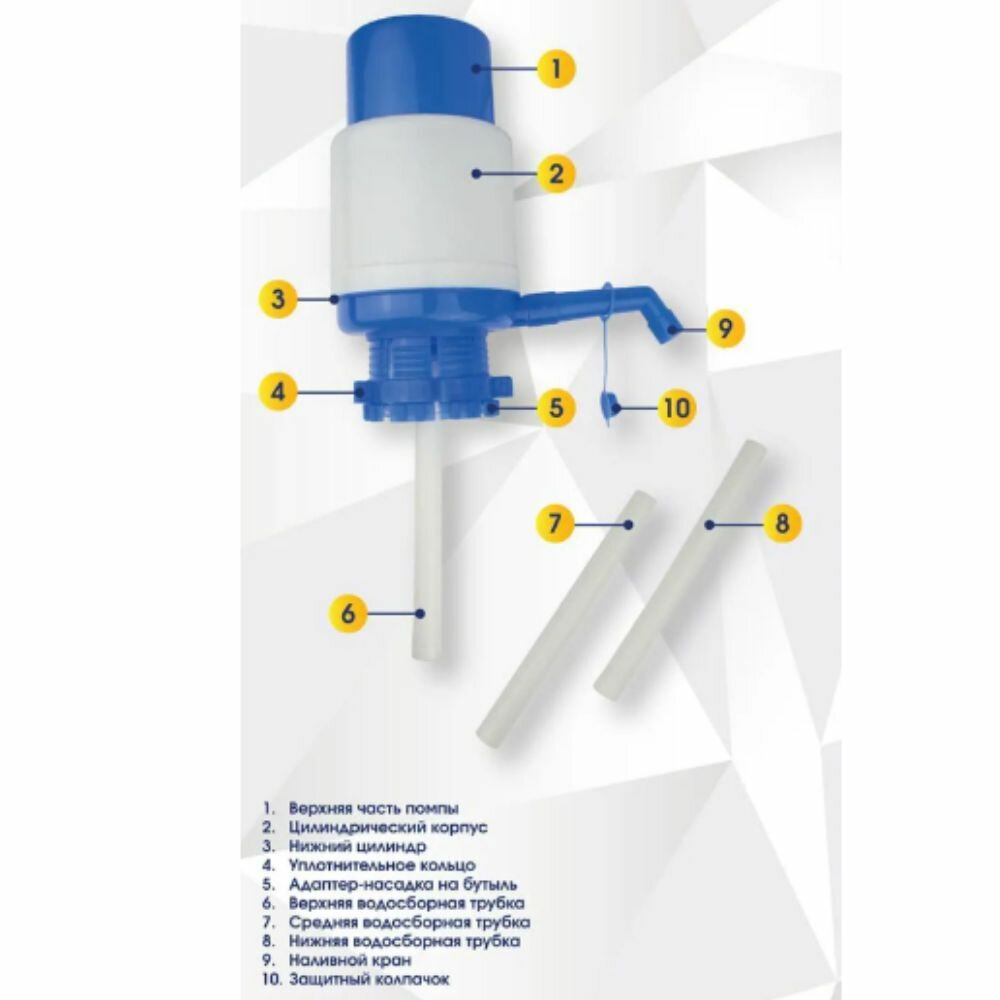 1
2
3
9
4
5
10
7
8
6

1. Верхняя часть помпы
2. Цилиндрический корпус
3. Нижний цилиндр
4. Уплотнительное кольцо
5. Адаптер-насадка на бутыль
6. Верхняя водосборная трубка
7. Средняя водосборная трубка
8. Нижняя водосборная трубка
9. Наливной кран
10. Защитный колпачок