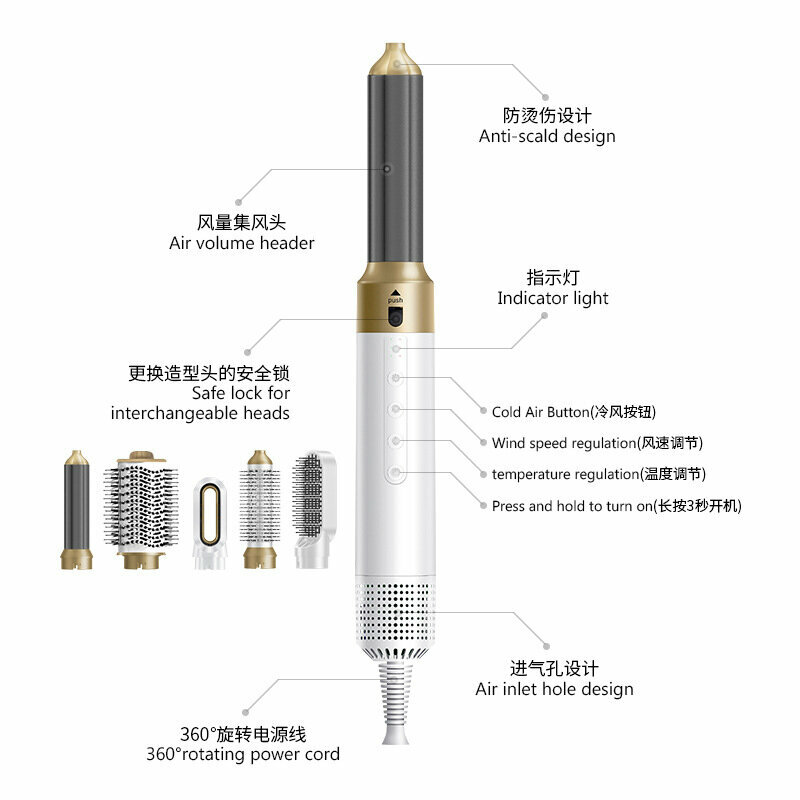 防烫伤设计
Anti-scald design

风量集风头
Air volume header

指示灯
Indicator light

push

更换造型头的安全锁
Safe lock for interchangeable heads

Cold Air Button(冷风按钮)

Wind speed regulation(风速调节)

temperature regulation(温度调节)

Press and hold to turn on(长按3秒开机)

进气孔设计
Air inlet hole design

360°旋转电源线
360°rotating power cord