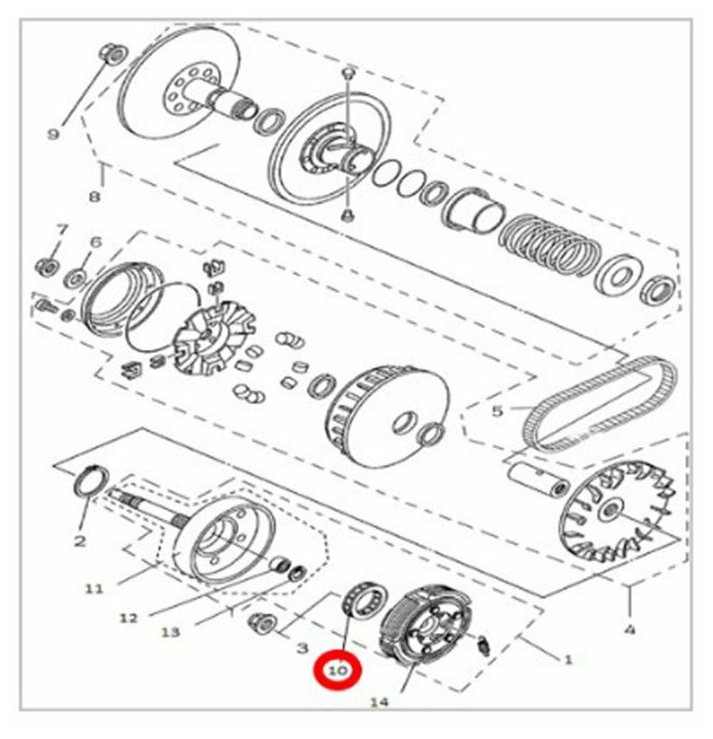 9
8
7
6
5
2
11
12
13
3
10
14
1
4