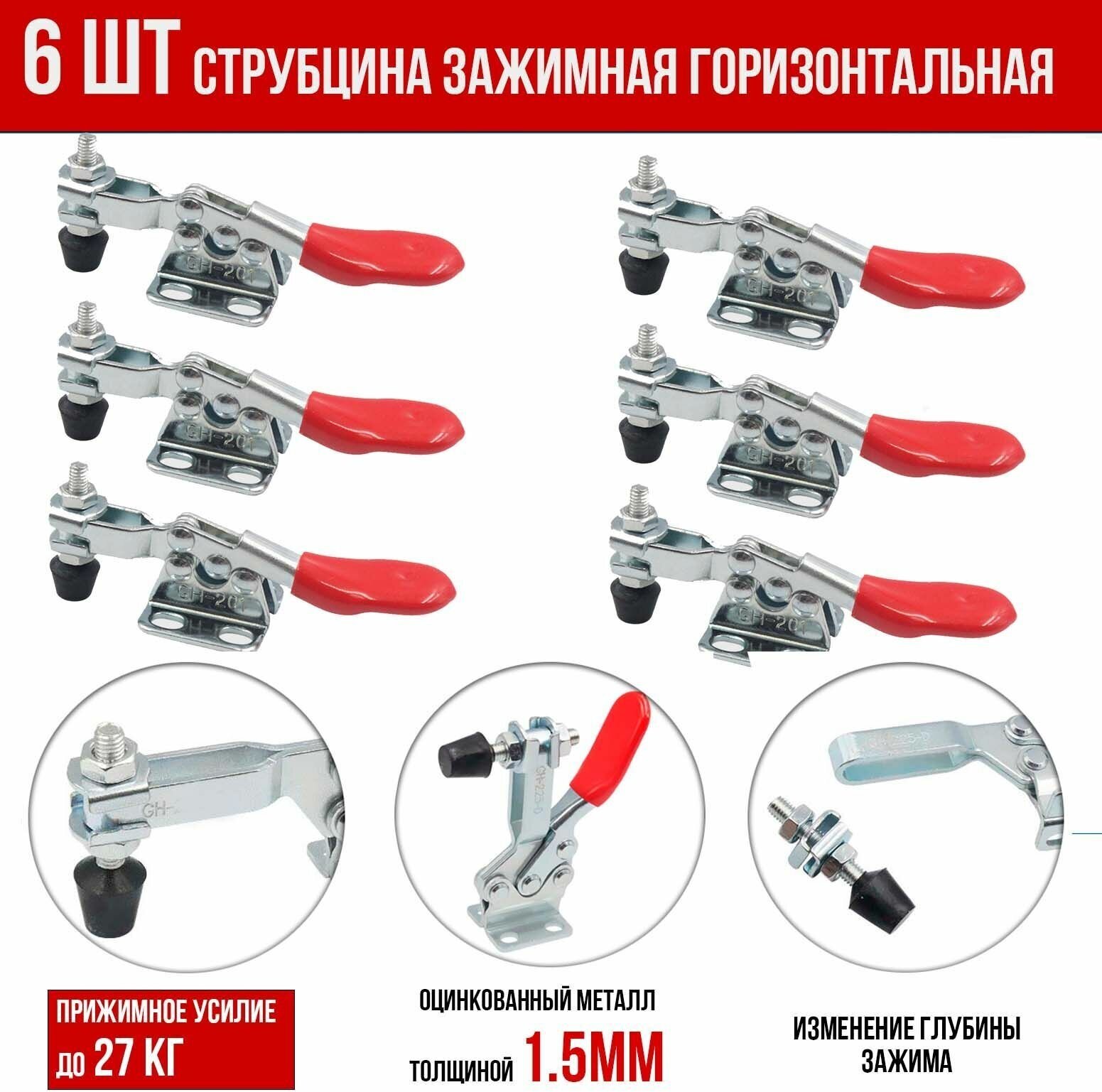 6 ШТ СТРУБЦИНА ЗАЖИМНАЯ ГОРИЗОНТАЛЬНАЯ

GH-201

GH-201

GH-201

GH-201

GH-201

GH-201

GH-

GH-225-D

GH-225-D

ПРИЖИМНОЕ УСИЛИЕ ДО 27 КГ

ОЦИНКОВАННЫЙ МЕТАЛЛ ТОЛЩИНОЙ 1.5ММ

ИЗМЕНЕНИЕ ГЛУБИНЫ ЗАЖИМА