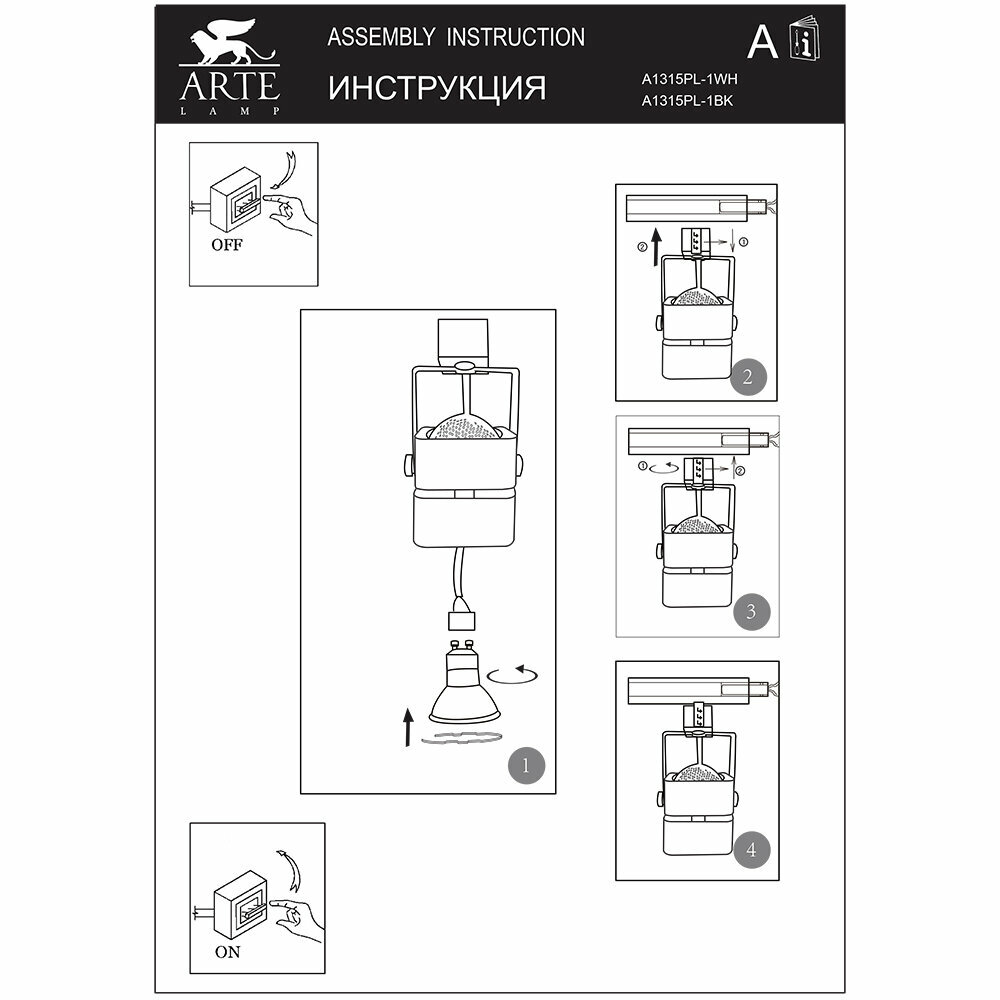 ARTE
LAMP

ASSEMBLY INSTRUCTION

ИНСТРУКЦИЯ

A

A1315PL-1WH
A1315PL-1BK

OFF

1

② ①

2

① ②

3

4

ON