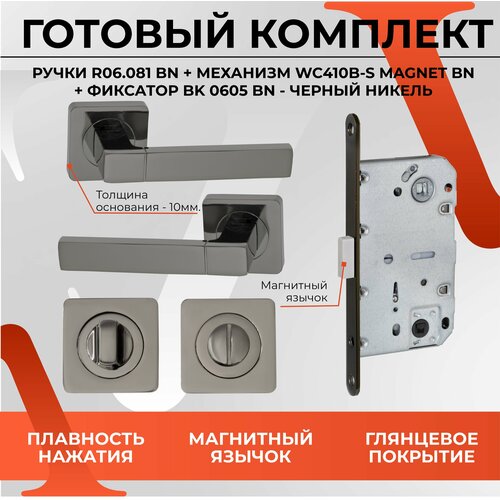 ГОТОВЫЙ КОМПЛЕКТ

РУЧКИ R06.081 BN + МЕХАНИЗМ WC410B-S MAGNET BN + ФИКСАТОР BK 0605 BN - ЧЕРНЫЙ НИКЕЛЬ

Толщина основания - 10мм.

Магнитный язычок

ПЛАВНОСТЬ НАЖАТИЯ

МАГНИТНЫЙ ЯЗЫЧОК

ГЛЯНЦЕВОЕ ПОКРЫТИЕ