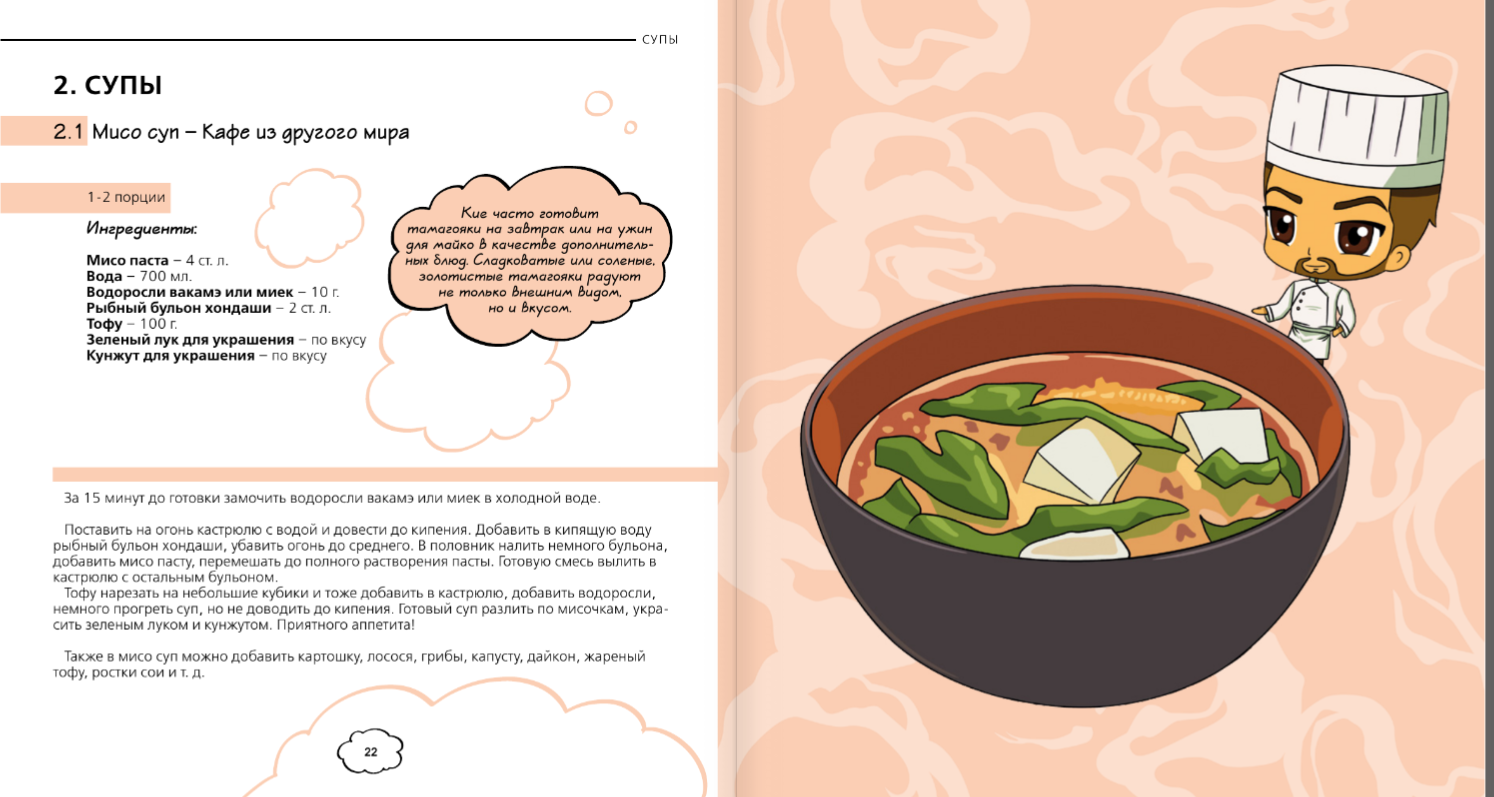 СУПЫ

2. СУПЫ

2.1 Мисо суп – Кафе из другого мира

1-2 порции

Ингредиенты:

Мисо паста – 4 ст. л.
Вода – 700 мл.
Водоросли вакамэ или миек – 10 г.
Рыбный бульон хондаши – 2 ст. л.
Тофу – 100 г.
Зеленый лук для украшения – по вкусу
Кунжут для украшения – по вкусу

Кие часто готовит тамагояки на завтрак или на ужин для майко в качестве дополнительных блюд. Сладковатые или соленые, золотистые тамагояки радуют не только внешним видом, но и вкусом.

За 15 минут до готовки замочить водоросли вакамэ или миек в холодной воде.

Поставить на огонь кастрюлю с водой и довести до кипения. Добавить в кипящую воду рыбный бульон хондаши, убавить огонь до среднего. В половник налить немного бульона, добавить мисо пасту, перемешать до полного растворения пасты. Готовую смесь вылить в кастрюлю с остальным бульоном.
Тофу нарезать на небольшие кубики и тоже добавить в кастрюлю, добавить водоросли, немного прогреть суп, но не доводить до кипения. Готовый суп разлить по мисочкам, украсить зеленым луком и кунжутом. Приятного аппетита!

Также в мисо суп можно добавить картошку, лосося, грибы, капусту, дайкон, жареный тофу, ростки сои и т. д.

22