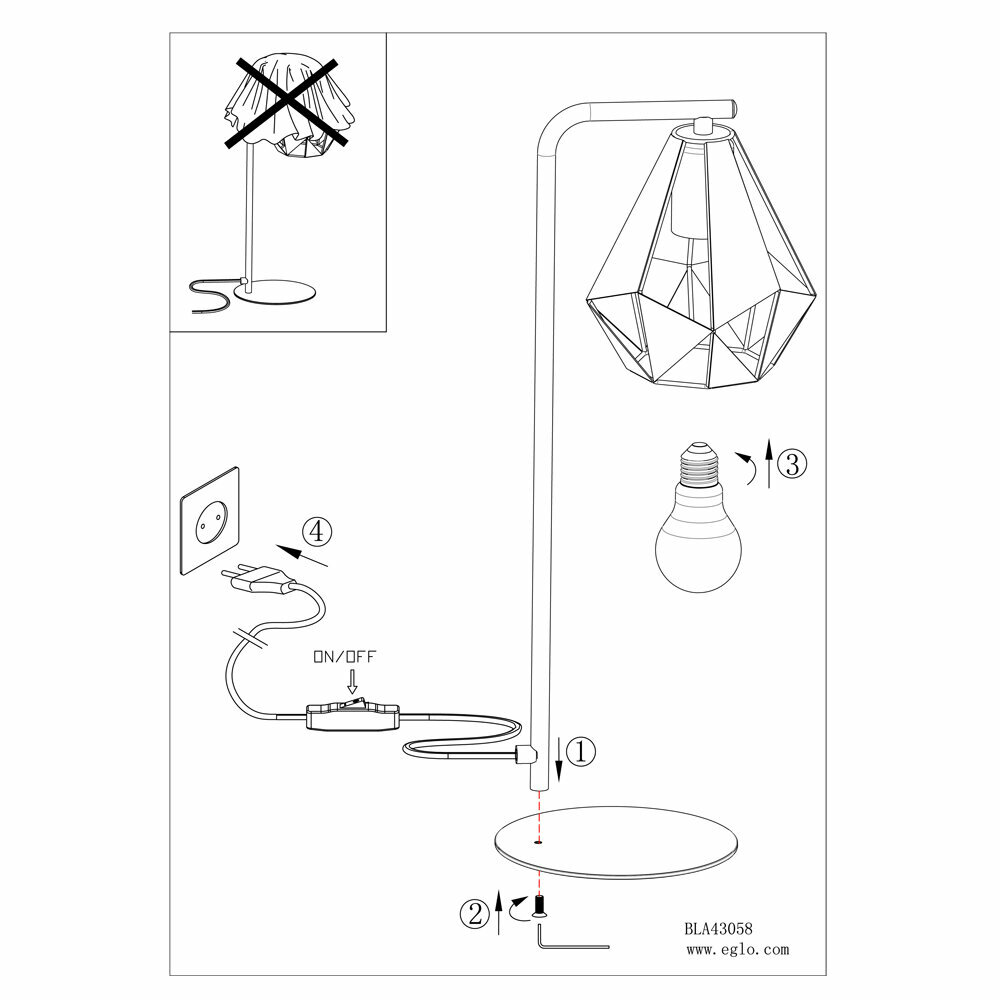 ③

④

ON/OFF

①

②

BLA43058
www.eglo.com