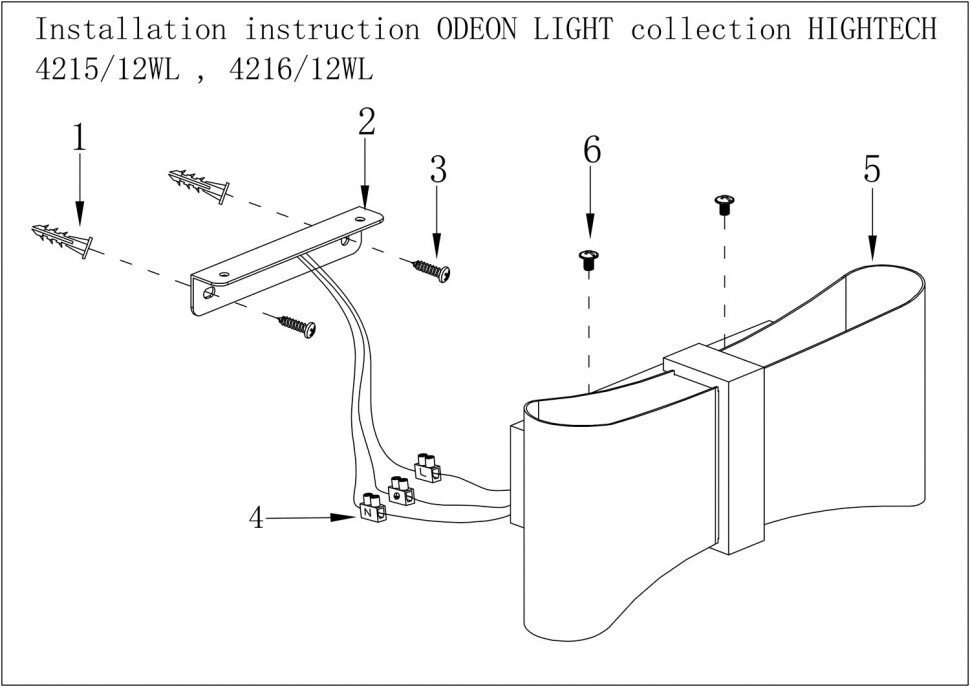 Installation instruction ODEON LIGHT collection HIGHTECH
4215/12WL , 4216/12WL

1
2
3
6
5
L
N
4