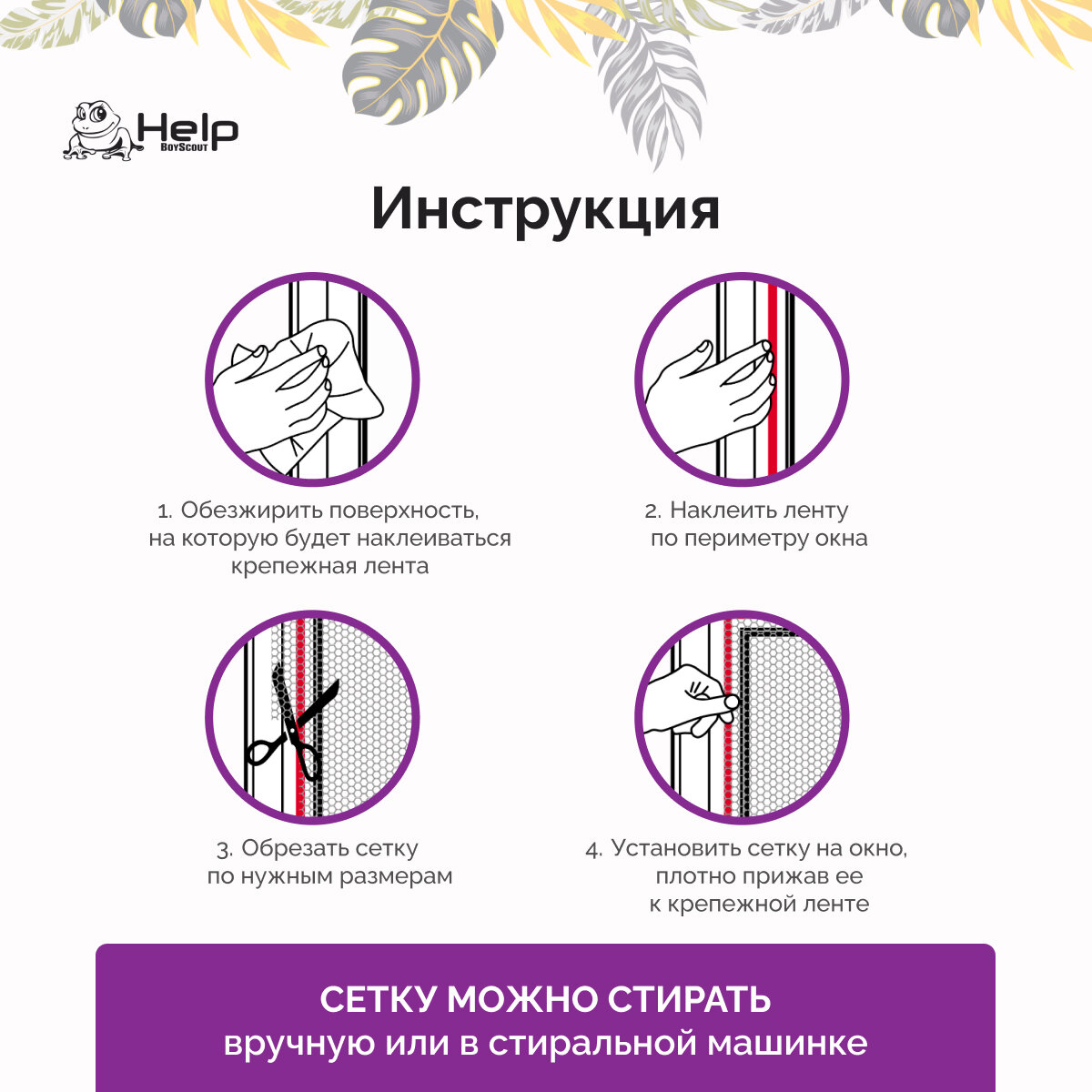 Help
BoyScout

Инструкция

1. Обезжирить поверхность, на которую будет наклеиваться крепежная лента

2. Наклеить ленту по периметру окна

3. Обрезать сетку по нужным размерам

4. Установить сетку на окно, плотно прижав ее к крепежной ленте

СЕТКУ МОЖНО СТИРАТЬ
вручную или в стиральной машинке