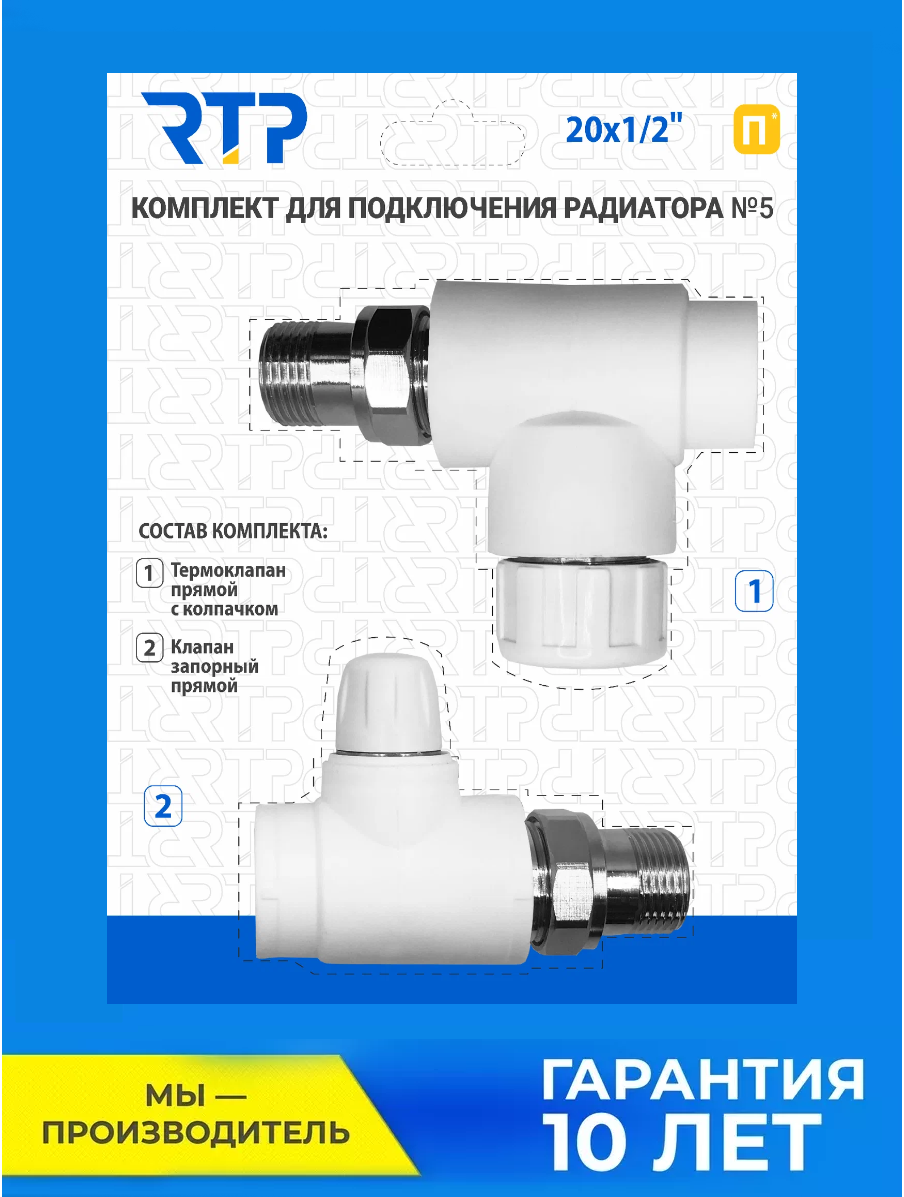 RTP

20x1/2"

П

КОМПЛЕКТ ДЛЯ ПОДКЛЮЧЕНИЯ РАДИАТОРА №5

СОСТАВ КОМПЛЕКТА:

1 Термоклапан прямой с колпачком

2 Клапан запорный прямой

1

2

МЫ — ПРОИЗВОДИТЕЛЬ

ГАРАНТИЯ 10 ЛЕТ