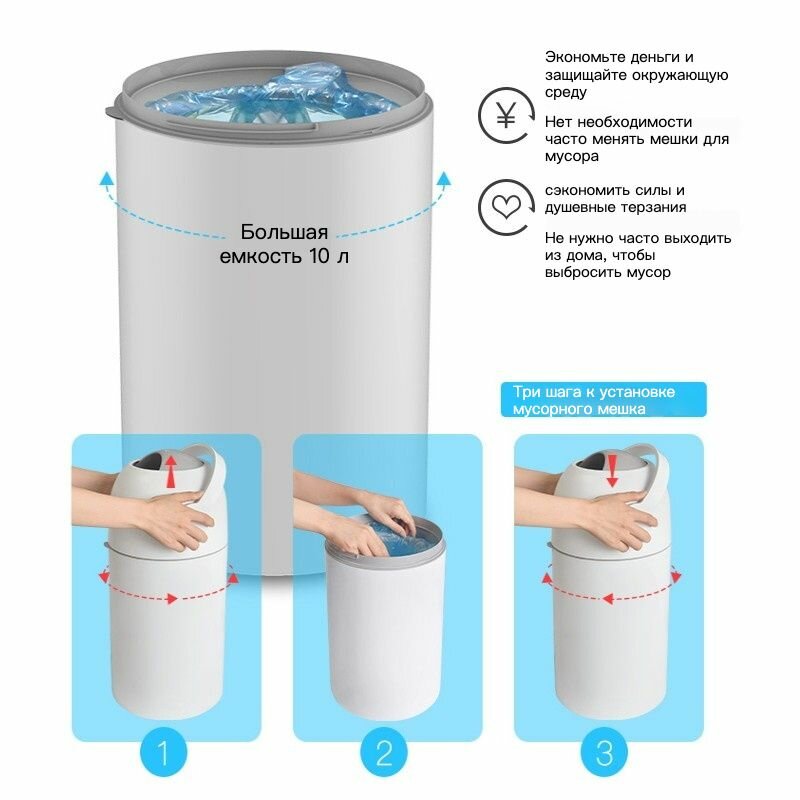 Большая емкость 10 л

Экономьте деньги и защищайте окружающую среду

¥

Нет необходимости часто менять мешки для мусора

сэкономить силы и душевные терзания

Не нужно часто выходить из дома, чтобы выбросить мусор

Три шага к установке мусорного мешка

1

2

3