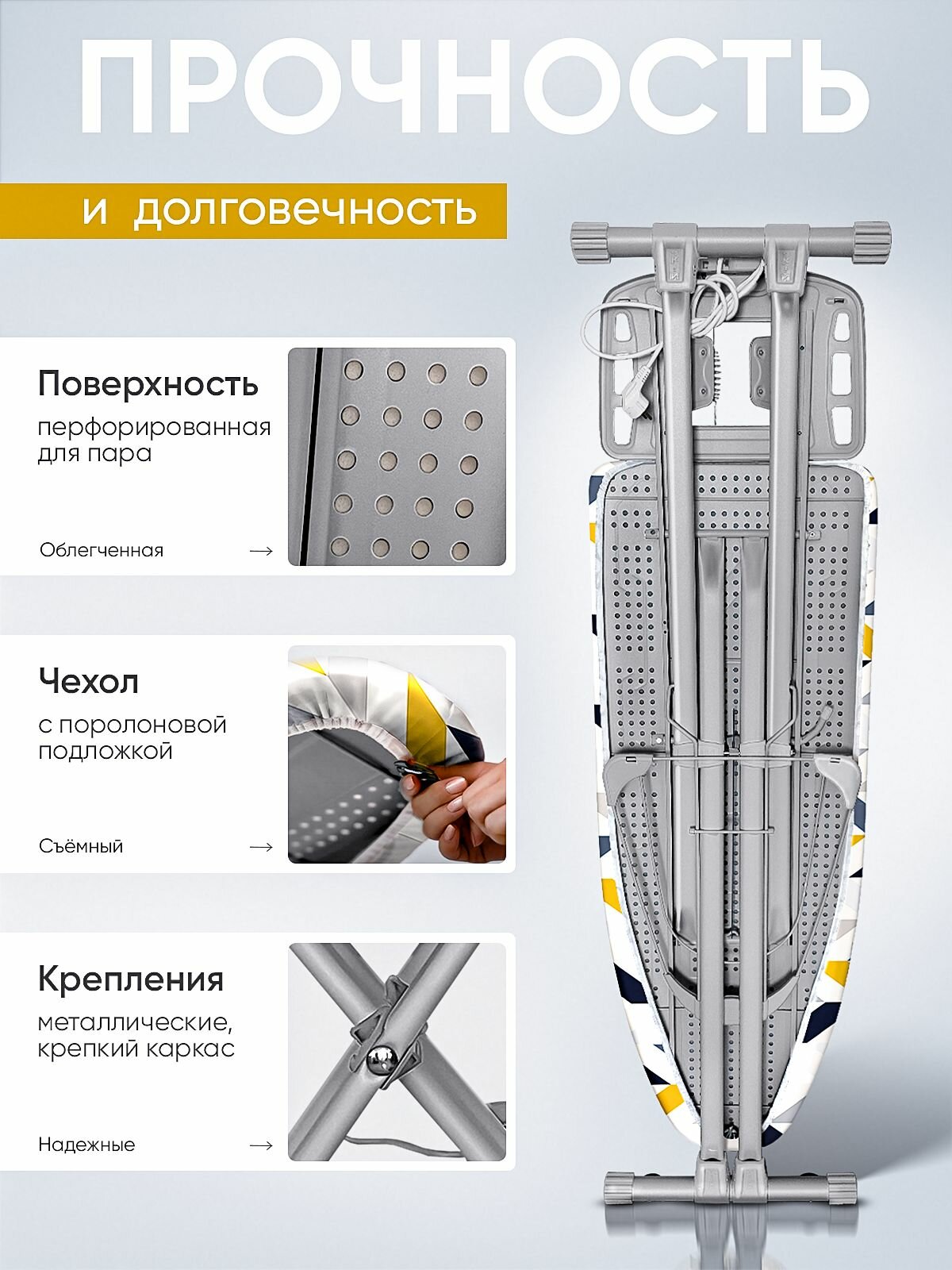 ПРОЧНОСТЬ

и долговечность

Поверхность

перфорированная для пара

Облегченная →

Чехол

с поролоновой подложкой

Съёмный →

Крепления

металлические, крепкий каркас

Надежные →