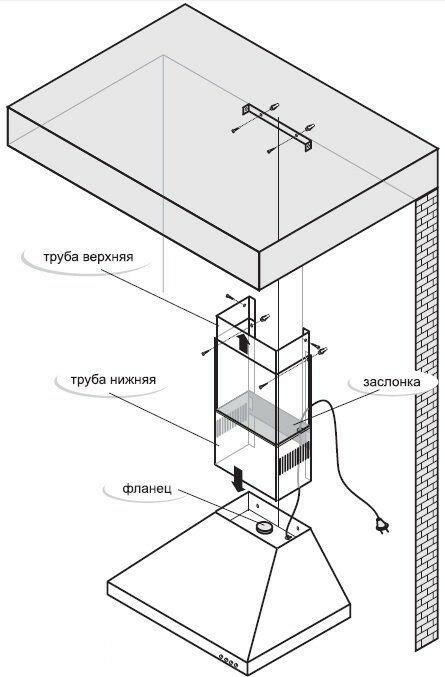 труба верхняя

труба нижняя

заслонка

фланец