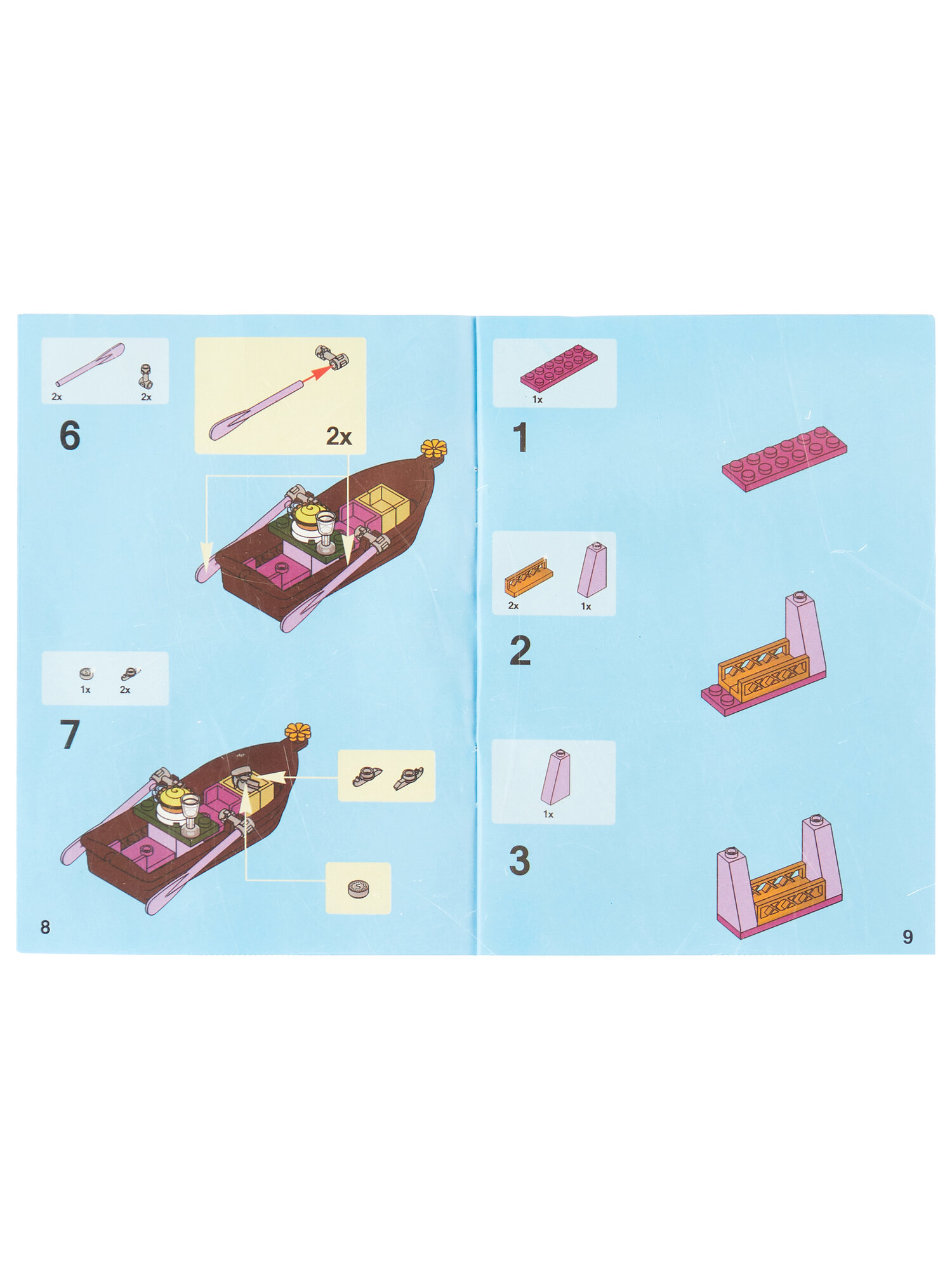 2x 2x

6

2x

1x 2x

7

8

1x

1

2x 1x

2

1x

3

9