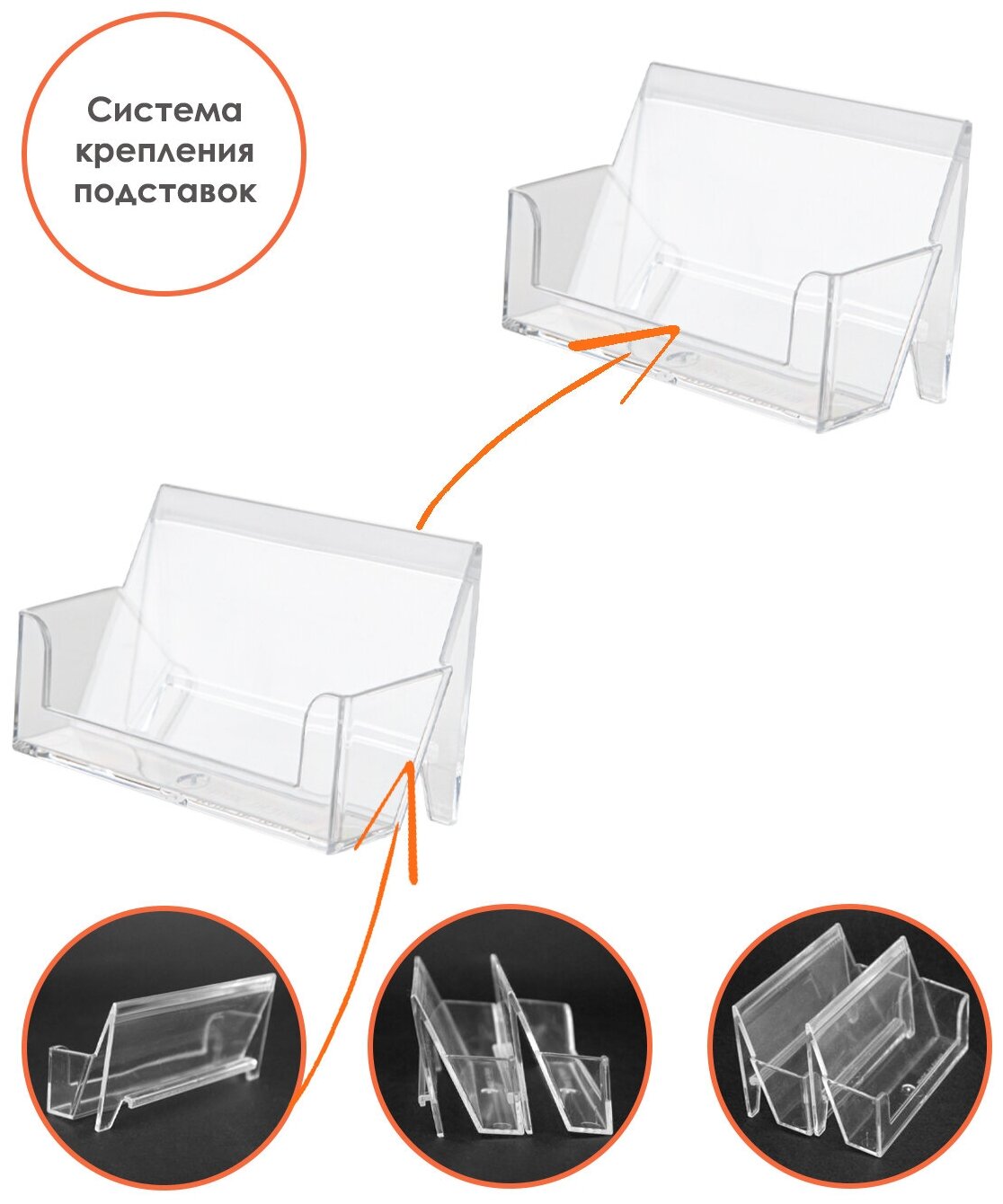 Система крепления подставок