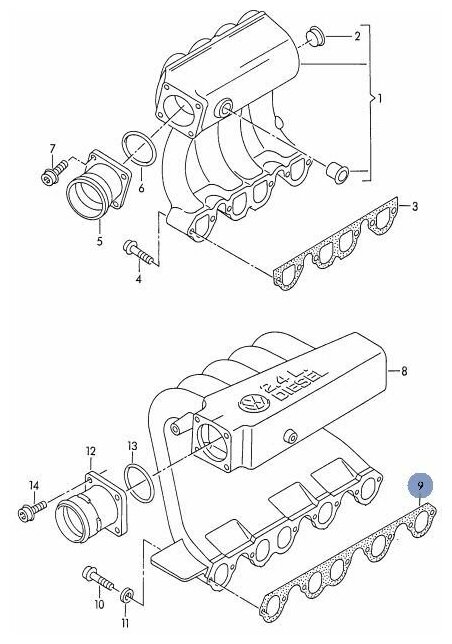 2
1
7
6
3
5
4
2.4 L
DIESEL
8
12
13
14
9
10
11