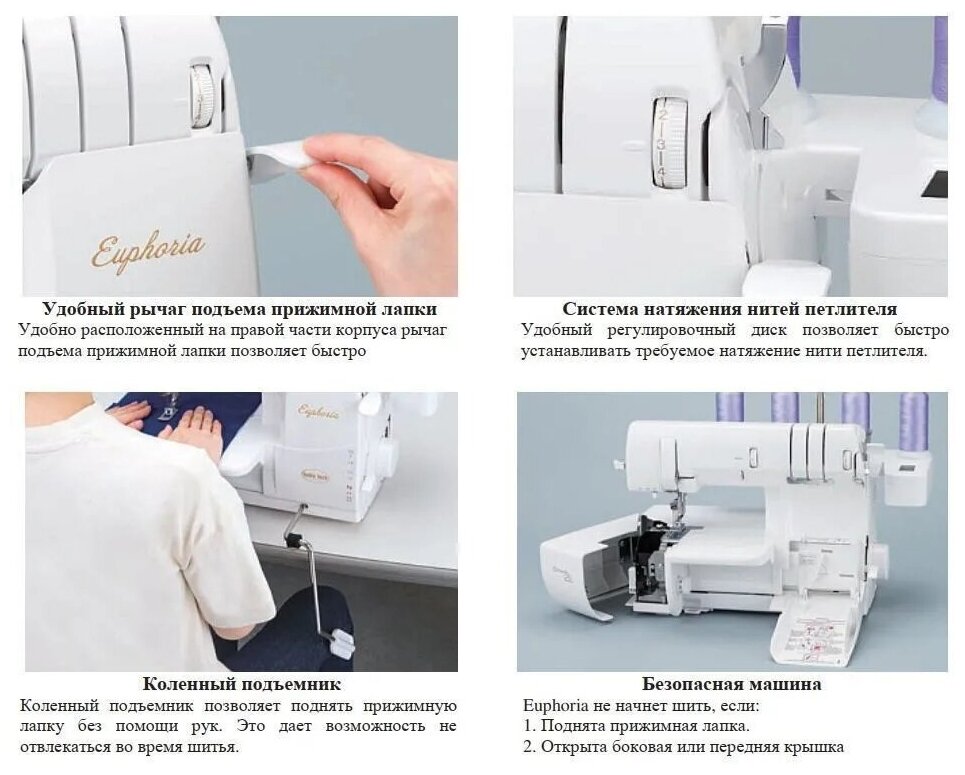 Euphoria

Удобный рычаг подъема прижимной лапки
Удобно расположенный на правой части корпуса рычаг подъема прижимной лапки позволяет быстро

2
3
4

Система натяжения нитей петлителя
Удобный регулировочный диск позволяет быстро устанавливать требуемое натяжение нити петлителя.

Euphoria

Коленный подъемник
Коленный подъемник позволяет поднять прижимную лапку без помощи рук. Это дает возможность не отвлекаться во время шитья.

Безопасная машина
Euphoria не начнет шить, если:
1. Поднята прижимная лапка.
2. Открыта боковая или передняя крышка