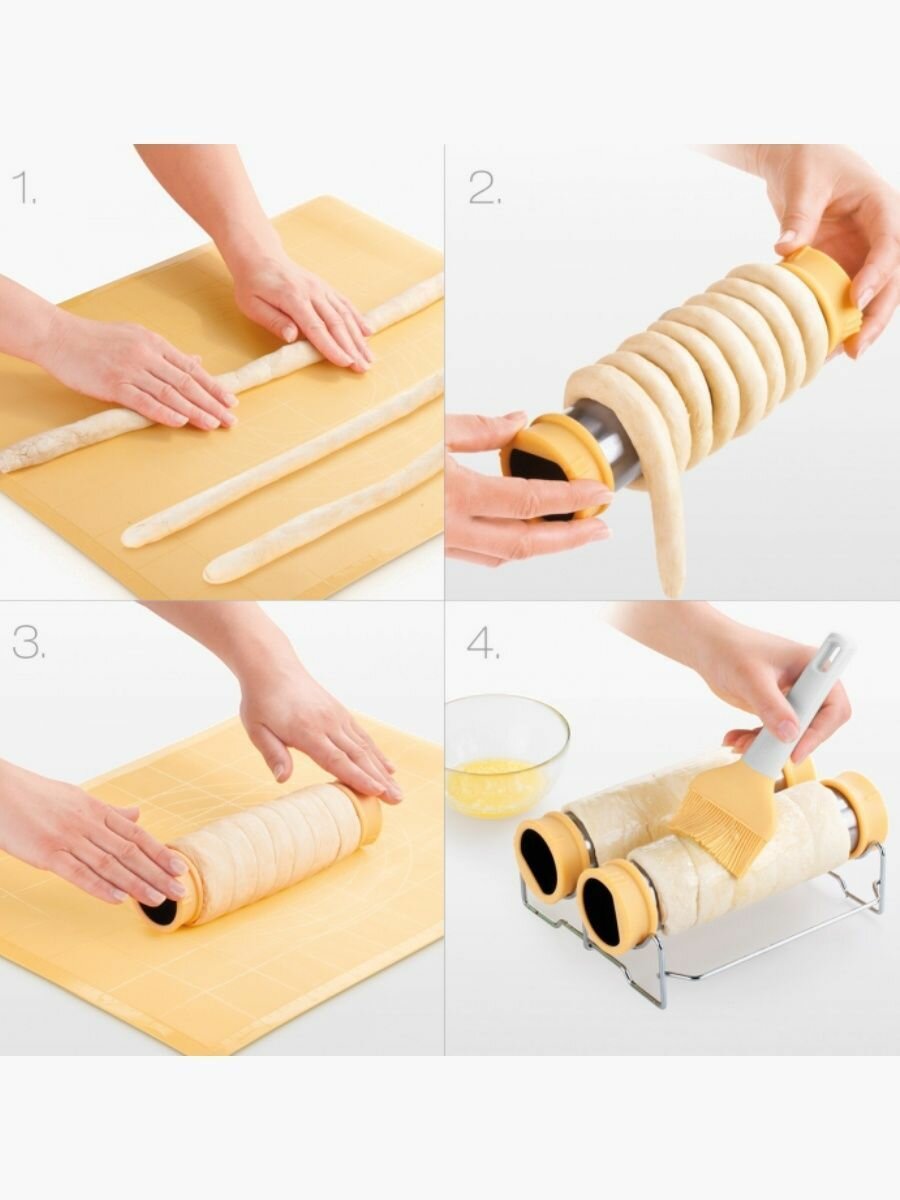 1.

2.

3.

4.