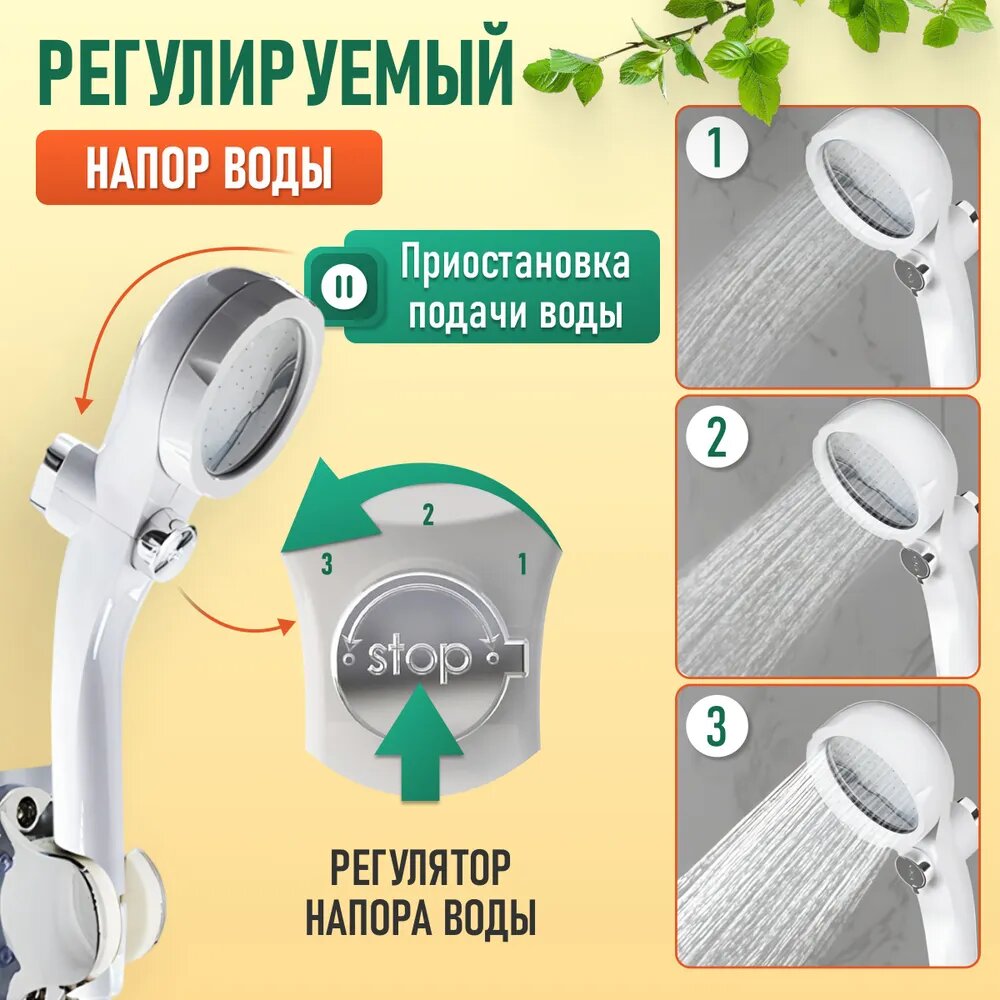 РЕГУЛИРУЕМЫЙ

НАПОР ВОДЫ

Приостановка подачи воды

2
3
1
stop

РЕГУЛЯТОР НАПОРА ВОДЫ

1

2

3