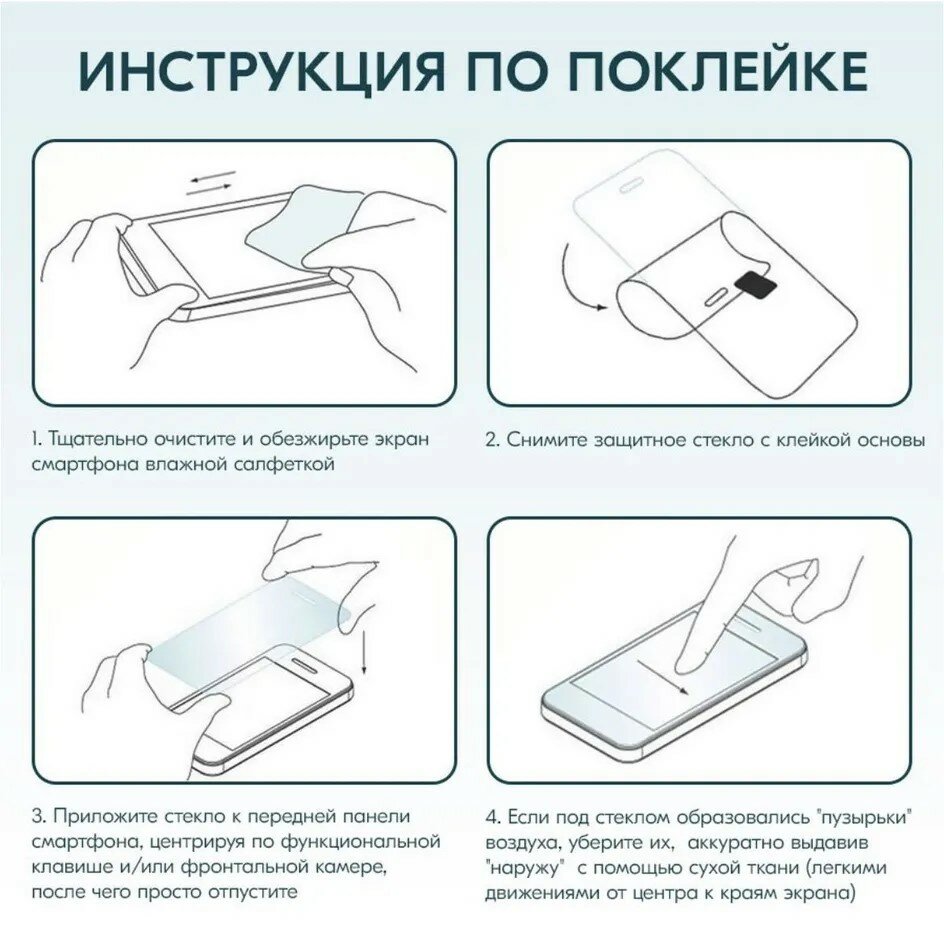 ИНСТРУКЦИЯ ПО ПОКЛЕЙКЕ

1. Тщательно очистите и обезжирьте экран смартфона влажной салфеткой

2. Снимите защитное стекло с клейкой основы

3. Приложите стекло к передней панели смартфона, центрируя по функциональной клавише и/или фронтальной камере, после чего просто отпустите

4. Если под стеклом образовались "пузырьки" воздуха, уберите их, аккуратно выдавив "наружу" с помощью сухой ткани (легкими движениями от центра к краям экрана)