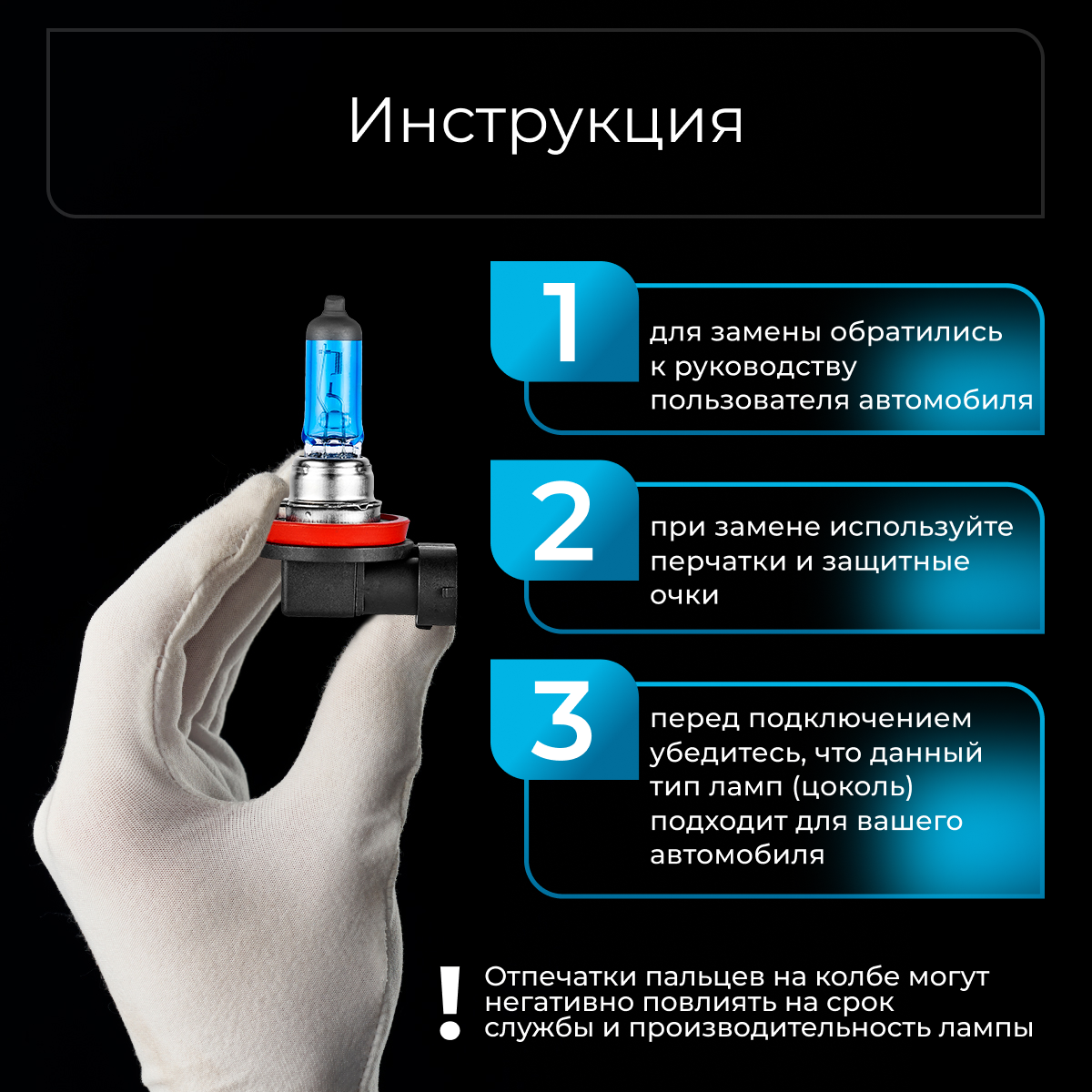 Инструкция

1

для замены обратились к руководству пользователя автомобиля

2

при замене используйте перчатки и защитные очки

3

перед подключением убедитесь, что данный тип ламп (цоколь) подходит для вашего автомобиля

!

Отпечатки пальцев на колбе могут негативно повлиять на срок службы и производительность лампы