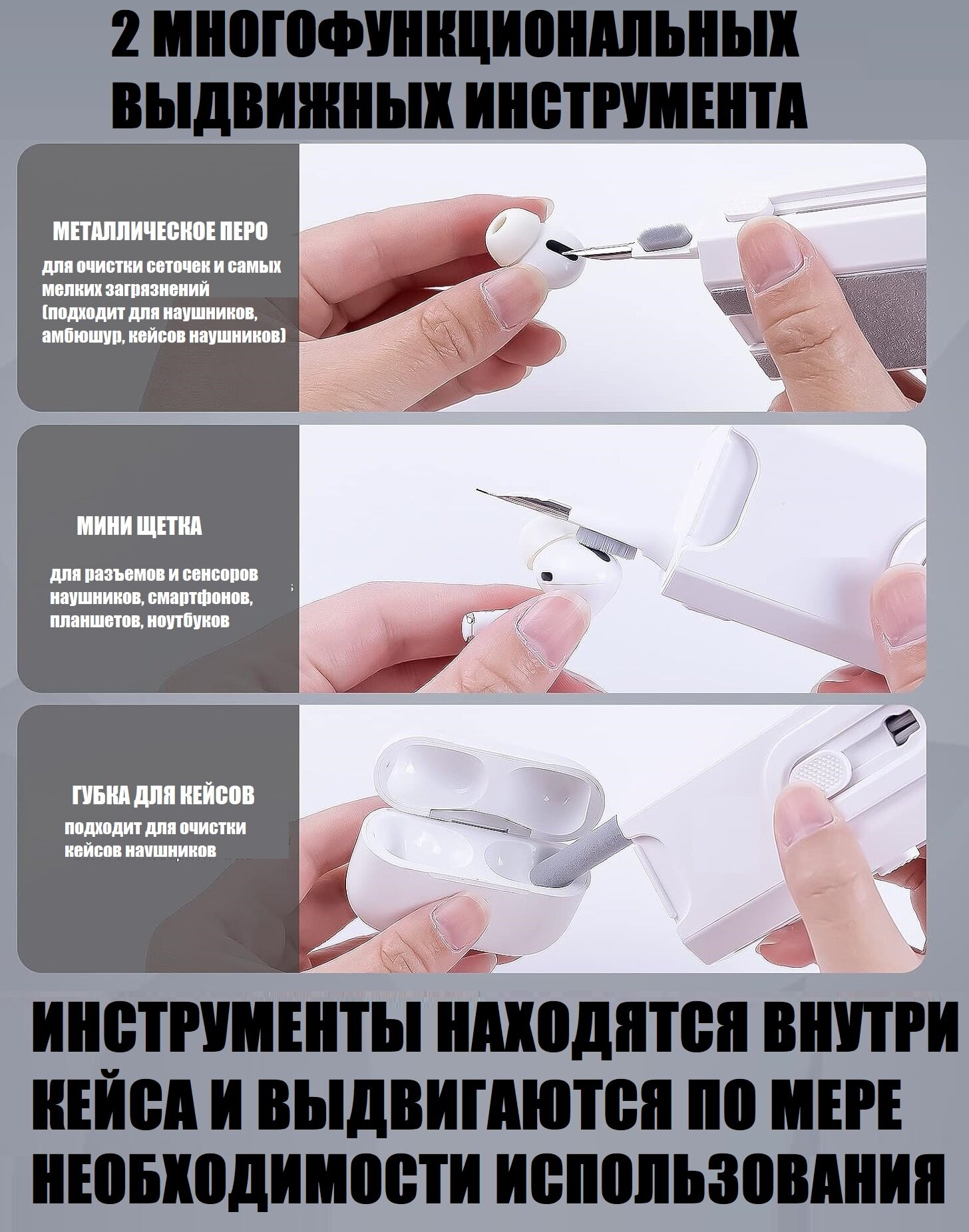 2 МНОГОФУНКЦИОНАЛЬНЫХ ВЫДВИЖНЫХ ИНСТРУМЕНТА

МЕТАЛЛИЧЕСКОЕ ПЕРО

для очистки сеточек и самых мелких загрязнений (подходит для наушников, амбюшур, кейсов наушников)

МИНИ ЩЕТКА

для разъемов и сенсоров наушников, смартфонов, планшетов, ноутбуков

ГУБКА ДЛЯ КЕЙСОВ

подходит для очистки кейсов наушников

ИНСТРУМЕНТЫ НАХОДЯТСЯ ВНУТРИ КЕЙСА И ВЫДВИГАЮТСЯ ПО МЕРЕ НЕОБХОДИМОСТИ ИСПОЛЬЗОВАНИЯ