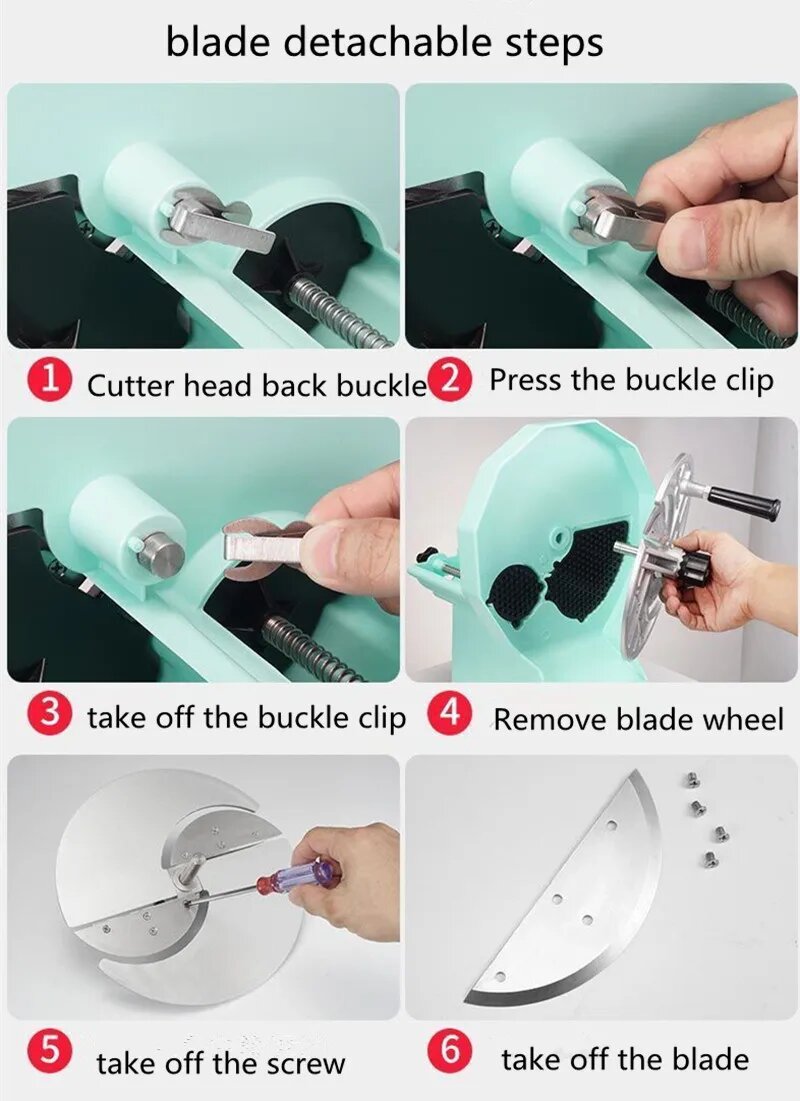 blade detachable steps

1 Cutter head back buckle

2 Press the buckle clip

3 take off the buckle clip

4 Remove blade wheel

5 take off the screw

6 take off the blade