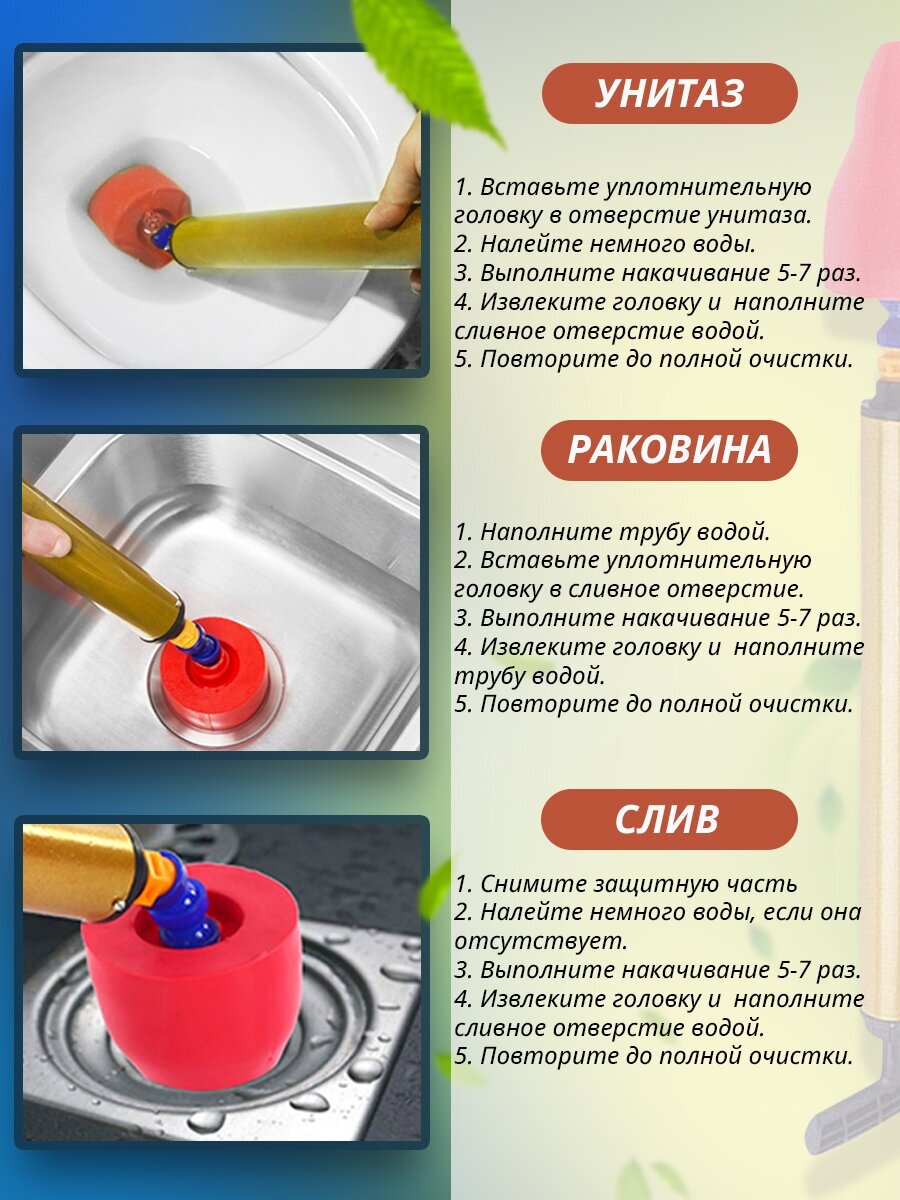 УНИТАЗ

1. Вставьте уплотнительную головку в отверстие унитаза.
2. Налейте немного воды.
3. Выполните накачивание 5-7 раз.
4. Извлеките головку и наполните сливное отверстие водой.
5. Повторите до полной очистки.

РАКОВИНА

1. Наполните трубу водой.
2. Вставьте уплотнительную головку в сливное отверстие.
3. Выполните накачивание 5-7 раз.
4. Извлеките головку и наполните трубу водой.
5. Повторите до полной очистки.

СЛИВ

1. Снимите защитную часть
2. Налейте немного воды, если она отсутствует.
3. Выполните накачивание 5-7 раз.
4. Извлеките головку и наполните сливное отверстие водой.
5. Повторите до полной очистки.