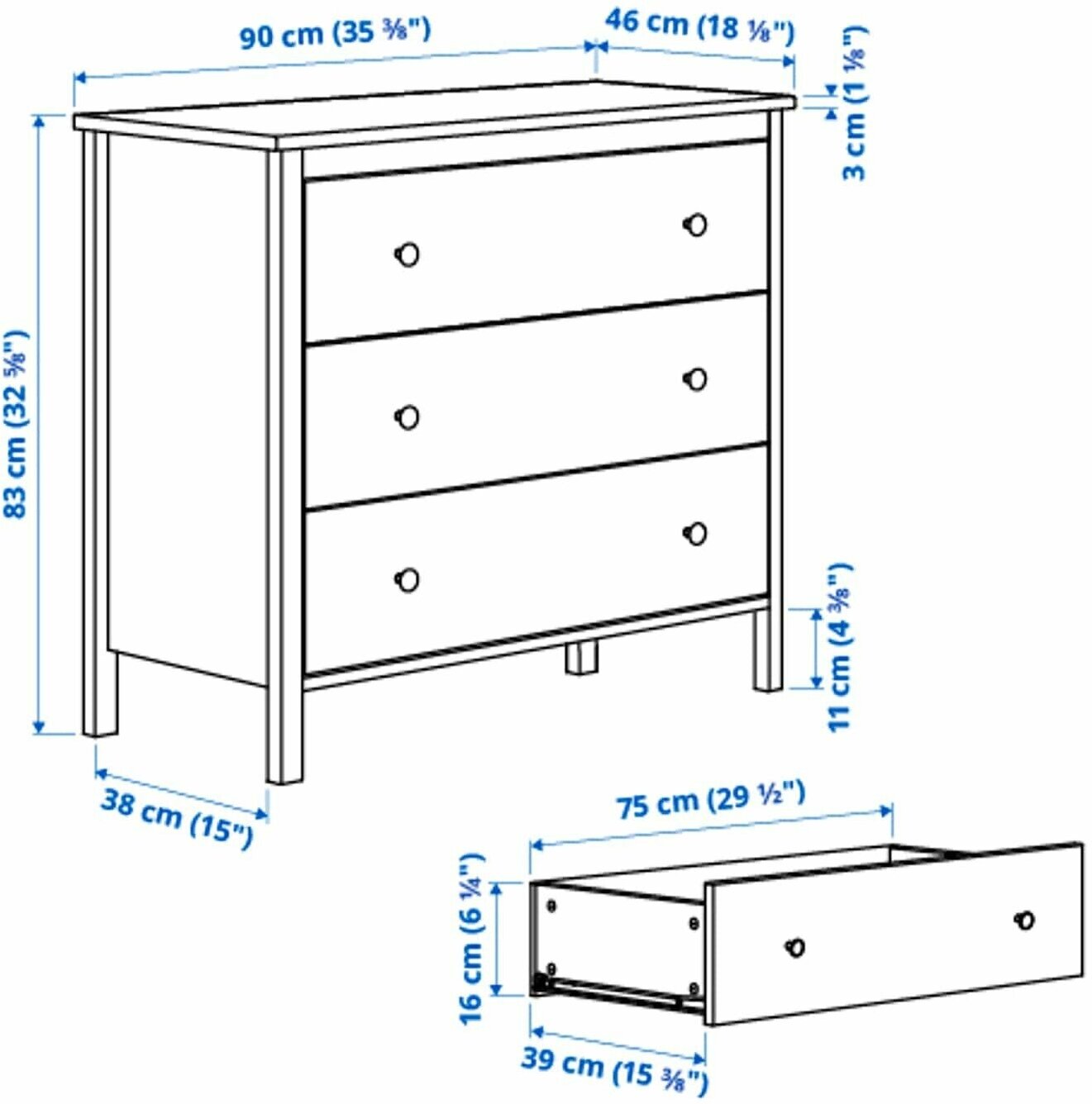 90 cm (35 ⅜")
46 cm (18 ⅛")
3 cm (1 ⅛")
83 cm (32 ⅝")
11 cm (4 ⅜")
38 cm (15")
75 cm (29 ½")
16 cm (6 ¼")
39 cm (15 ⅜")