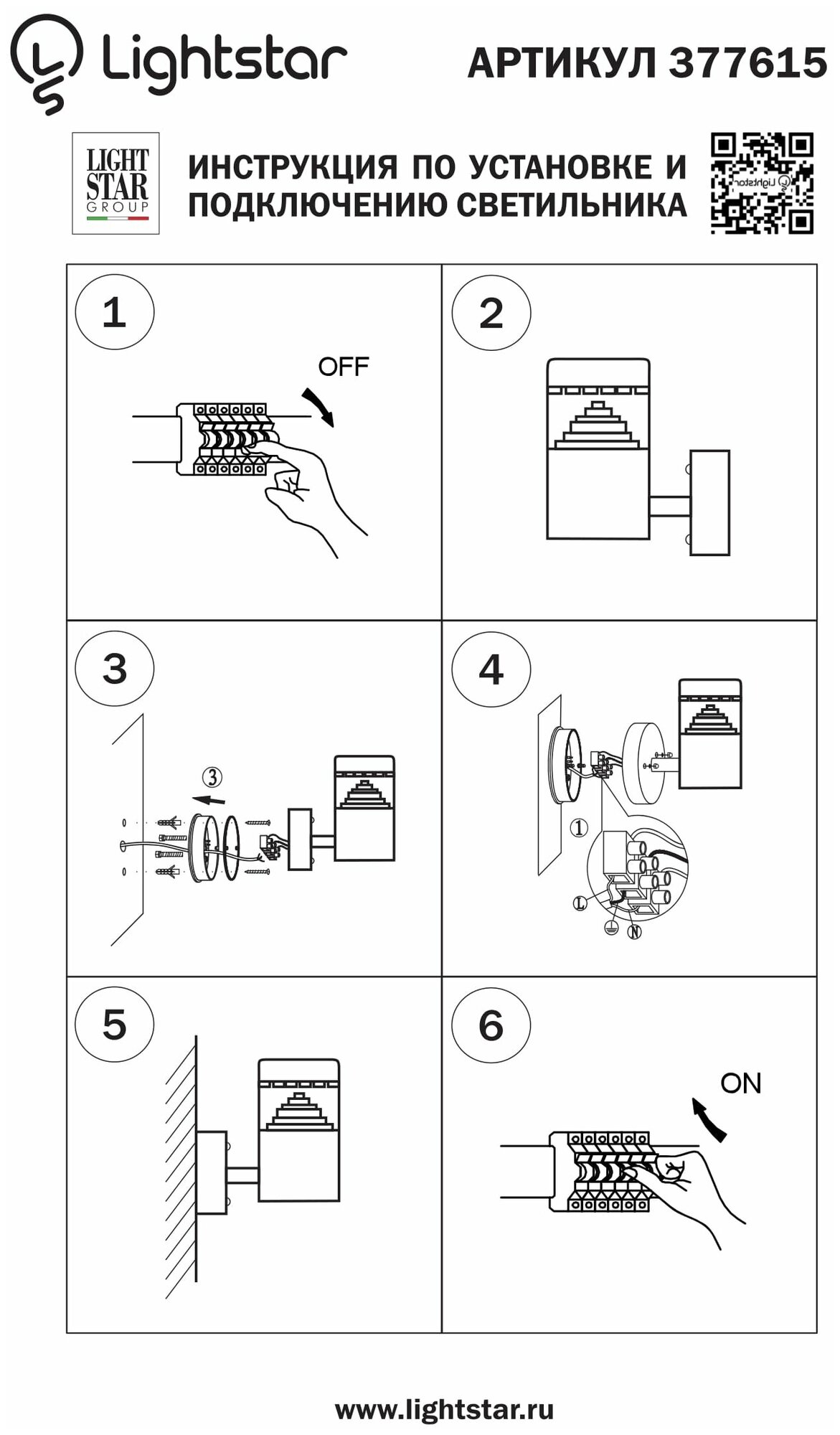 Lightstar

АРТИКУЛ 377615

LIGHT STAR GROUP

ИНСТРУКЦИЯ ПО УСТАНОВКЕ И ПОДКЛЮЧЕНИЮ СВЕТИЛЬНИКА

Lightstar

1

OFF

2

3

③

4

①

L

N

5

6

ON

www.lightstar.ru