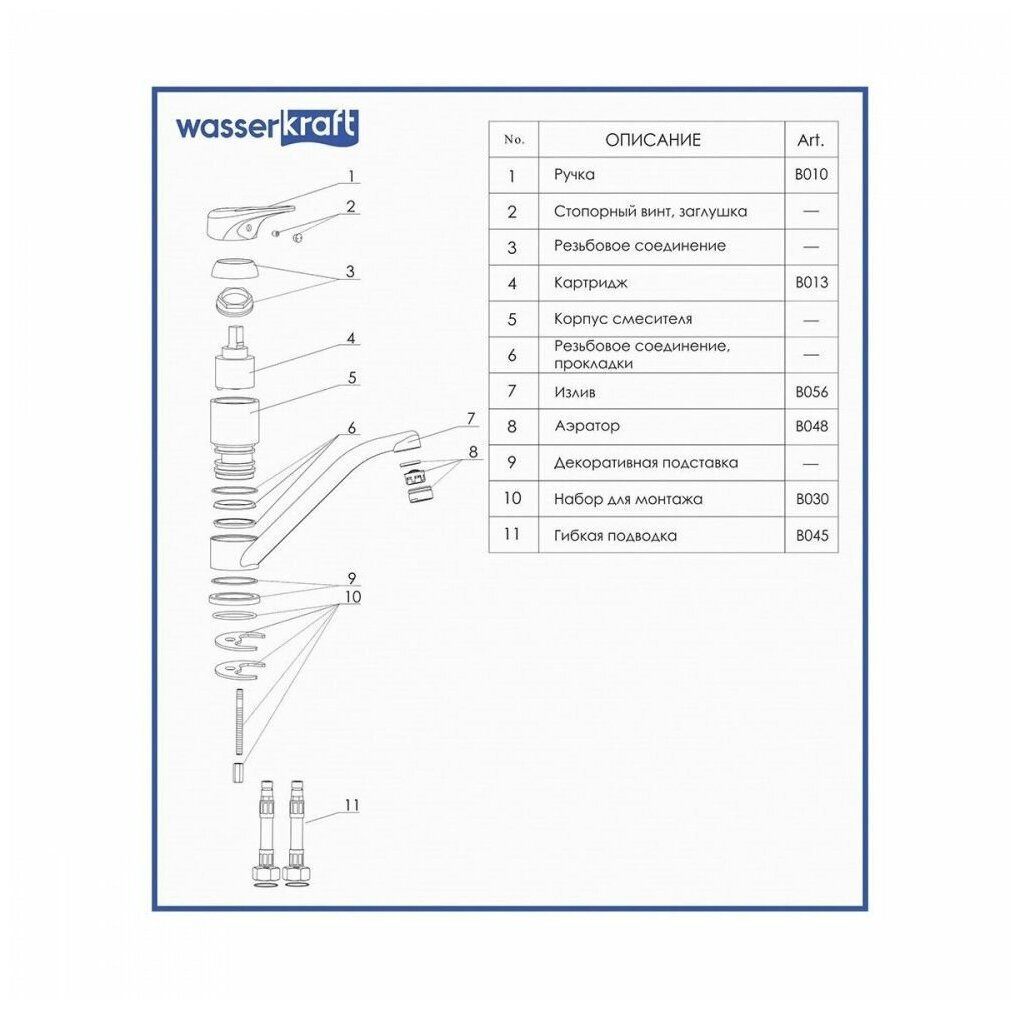 wasserkraft

1
2
3
4
5
6
7
8
9
10
11

| No. | ОПИСАНИЕ | Art. |
|---|---|---|
| 1 | Ручка | B010 |
| 2 | Стопорный винт, заглушка | — |
| 3 | Резьбовое соединение | — |
| 4 | Картридж | B013 |
| 5 | Корпус смесителя | — |
| 6 | Резьбовое соединение, прокладки | — |
| 7 | Излив | B056 |
| 8 | Аэратор | B048 |
| 9 | Декоративная подставка | — |
| 10 | Набор для монтажа | B030 |
| 11 | Гибкая подводка | B045 |