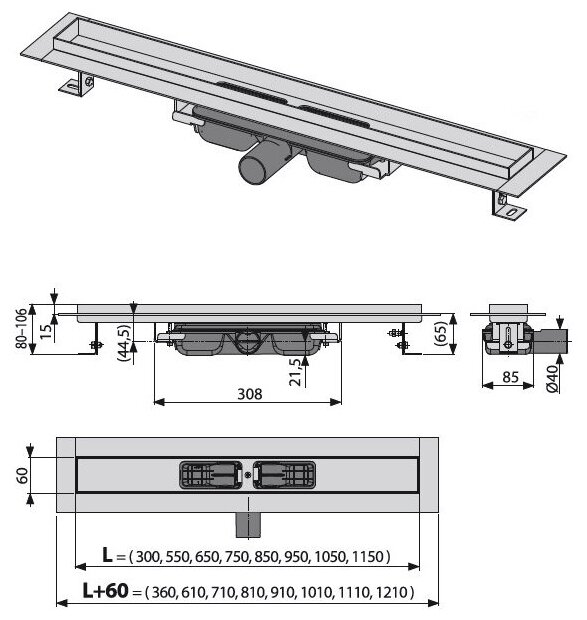 80–106
15
(44,5)
21,5
308
(65)
85
Ø40
60
L = ( 300, 550, 650, 750, 850, 950, 1050, 1150 )
L+60 = ( 360, 610, 710, 810, 910, 1010, 1110, 1210 )