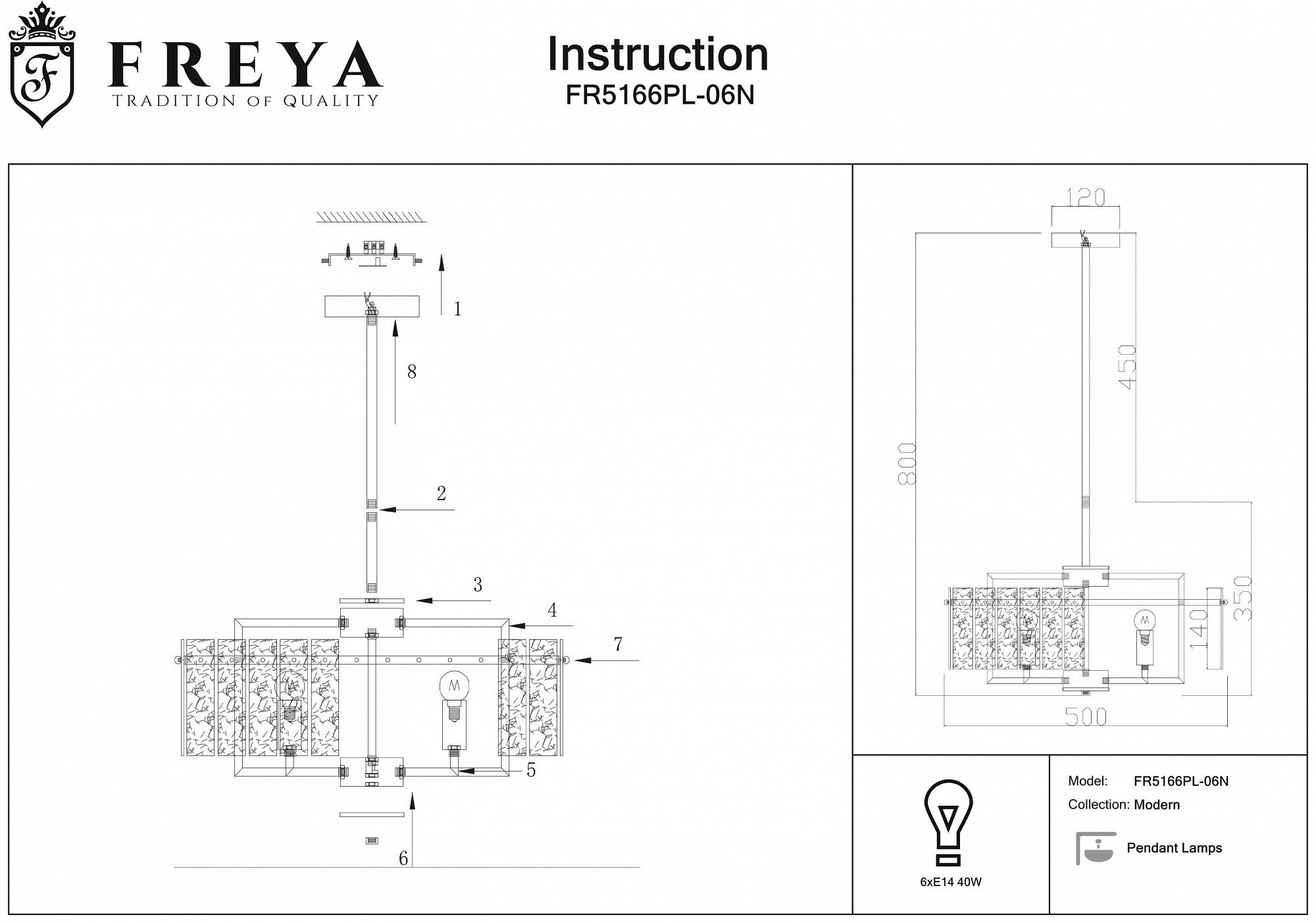 F
FREYA
TRADITION OF QUALITY

Instruction
FR5166PL-06N

1
8
2
3
4
7
5
6

120
450
800
350
140
500

6xE14 40W

Model: FR5166PL-06N
Collection: Modern
Pendant Lamps