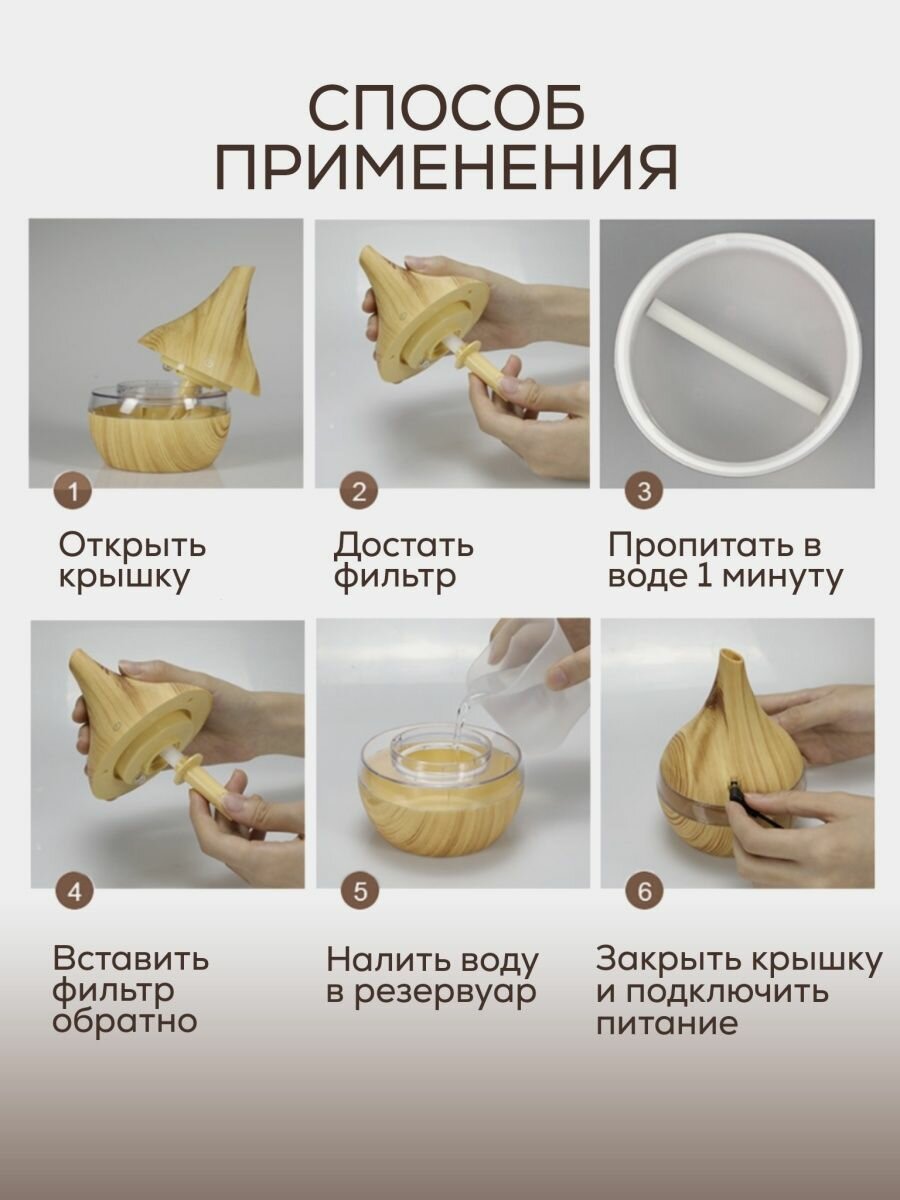 СПОСОБ ПРИМЕНЕНИЯ

1

Открыть крышку

2

Достать фильтр

3

Пропитать в воде 1 минуту

4

Вставить фильтр обратно

5

Налить воду в резервуар

6

Закрыть крышку и подключить питание