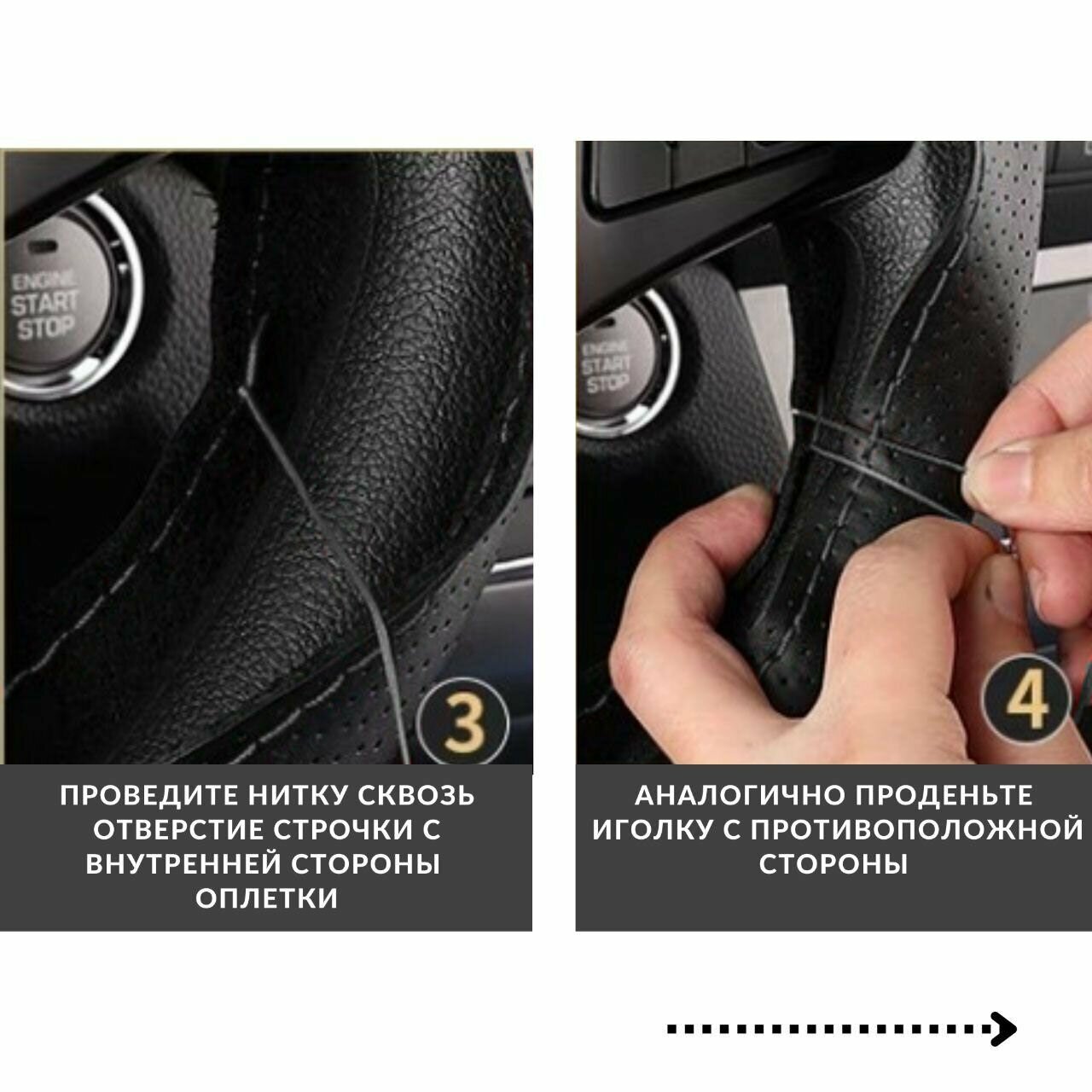 ENGINE START STOP

3

ПРОВЕДИТЕ НИТКУ СКВОЗЬ ОТВЕРСТИЕ СТРОЧКИ С ВНУТРЕННЕЙ СТОРОНЫ ОПЛЕТКИ

ENGINE START STOP

4

АНАЛОГИЧНО ПРОДЕНЬТЕ ИГОЛКУ С ПРОТИВОПОЛОЖНОЙ СТОРОНЫ