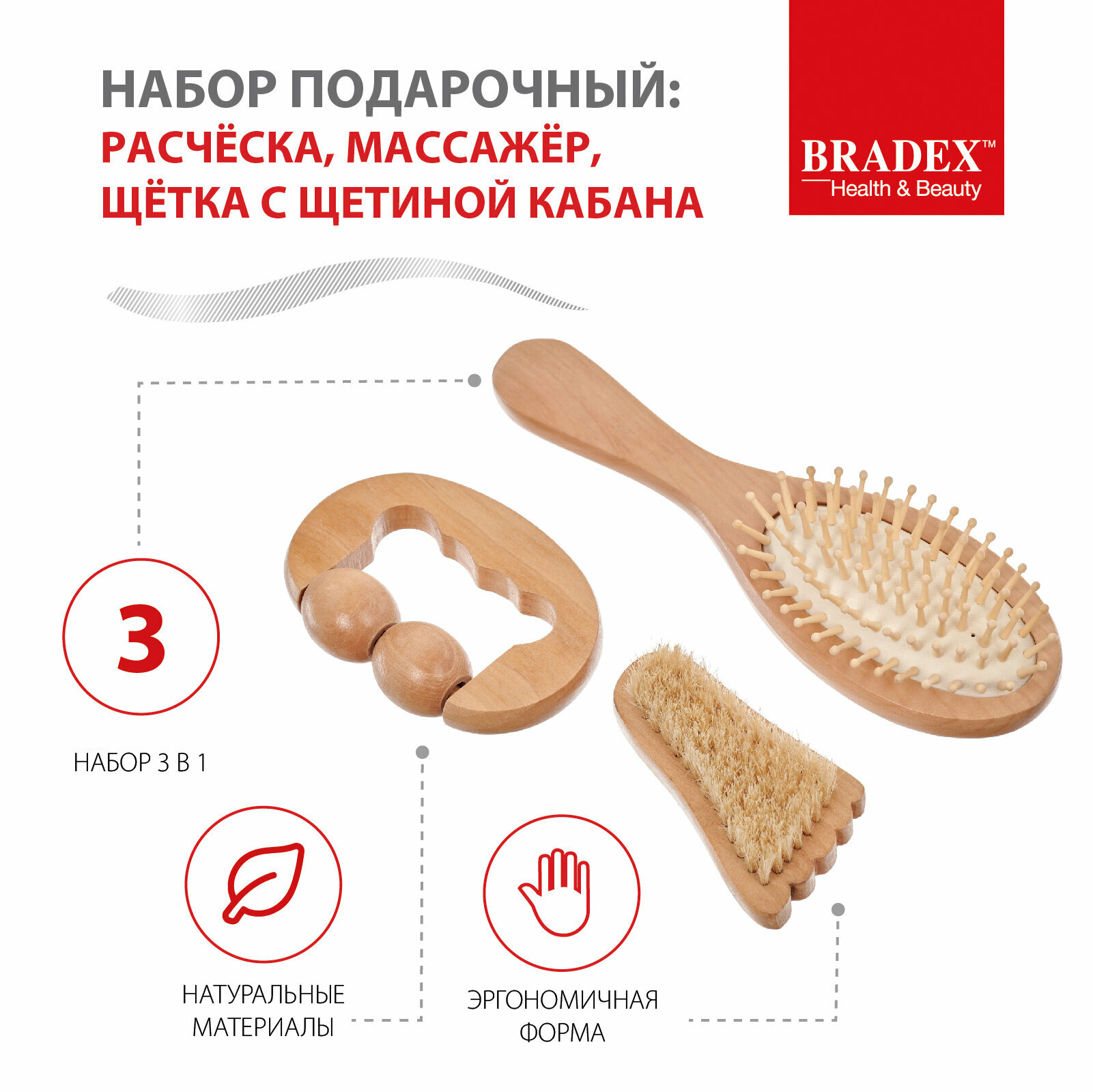 НАБОР ПОДАРОЧНЫЙ:
РАСЧЁСКА, МАССАЖЁР, ЩЁТКА С ЩЕТИНОЙ КАБАНА

BRADEX™
Health & Beauty

3

НАБОР 3 В 1

НАТУРАЛЬНЫЕ МАТЕРИАЛЫ

ЭРГОНОМИЧНАЯ ФОРМА