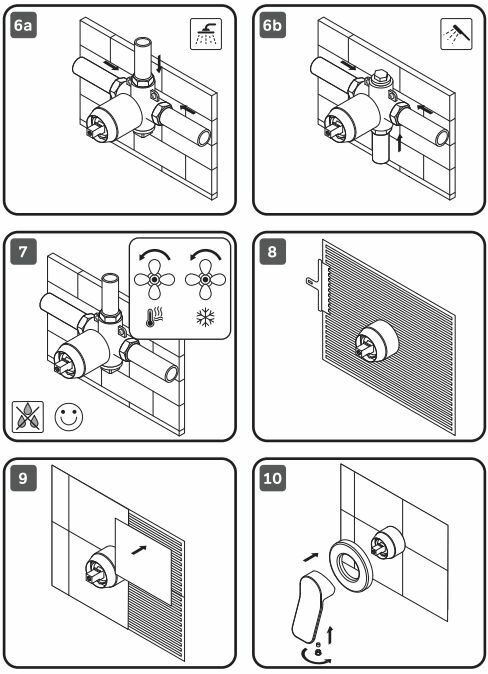 6a

6b

7

8

9

10