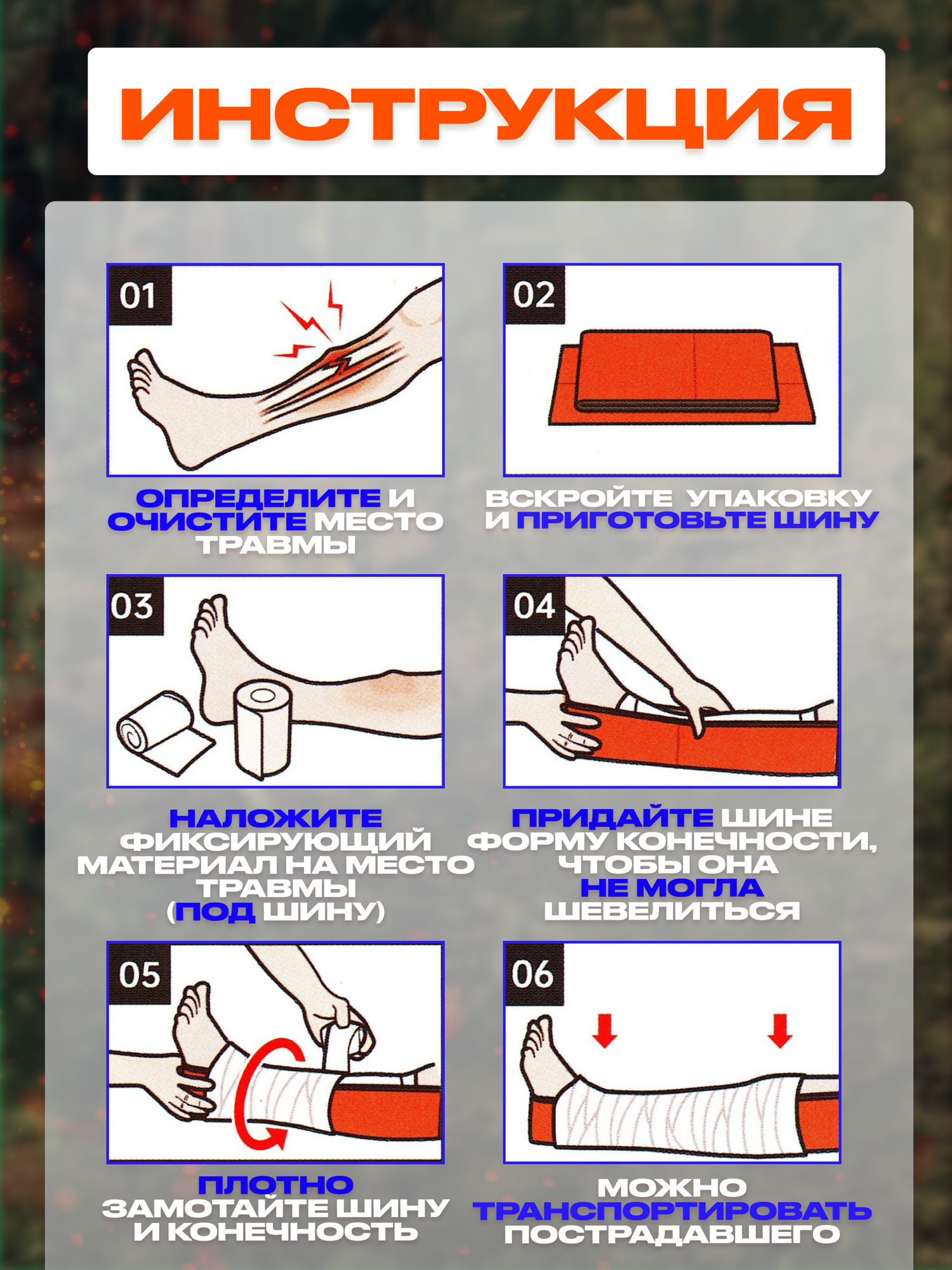 ИНСТРУКЦИЯ

01

ОПРЕДЕЛИТЕ И ОЧИСТИТЕ МЕСТО ТРАВМЫ

02

ВСКРОЙТЕ УПАКОВКУ И ПРИГОТОВЬТЕ ШИНУ

03

НАЛОЖИТЕ ФИКСИРУЮЩИЙ МАТЕРИАЛ НА МЕСТО ТРАВМЫ (ПОД ШИНУ)

04

ПРИДАЙТЕ ШИНЕ ФОРМУ КОНЕЧНОСТИ, ЧТОБЫ ОНА НЕ МОГЛА ШЕВЕЛИТЬСЯ

05

ПЛОТНО ЗАМОТАЙТЕ ШИНУ И КОНЕЧНОСТЬ

06

МОЖНО ТРАНСПОРТИРОВАТЬ ПОСТРАДАВШЕГО