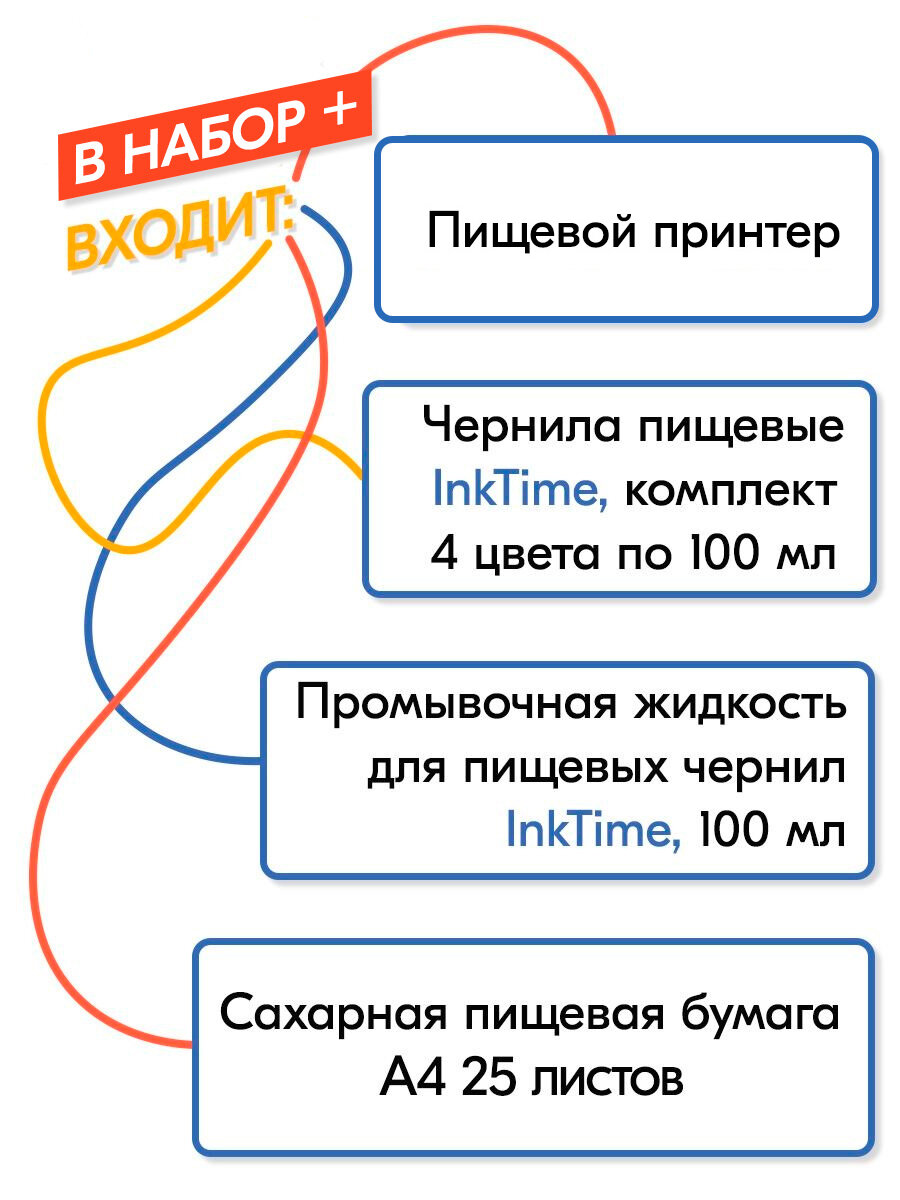 В НАБОР +
ВХОДИТ:

Пищевой принтер

Чернила пищевые InkTime, комплект 4 цвета по 100 мл

Промывочная жидкость для пищевых чернил InkTime, 100 мл

Сахарная пищевая бумага А4 25 листов