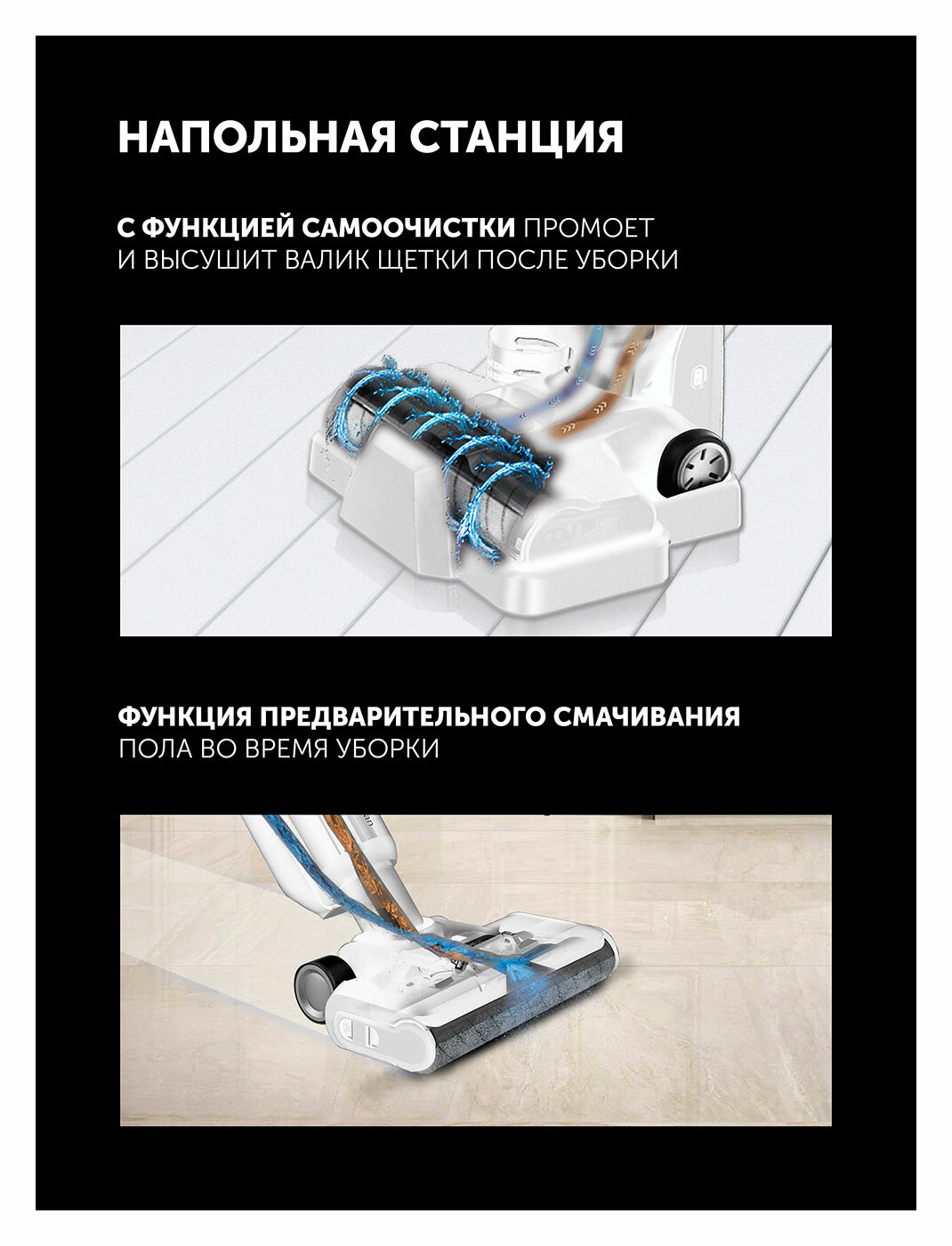 НАПОЛЬНАЯ СТАНЦИЯ

С ФУНКЦИЕЙ САМООЧИСТКИ ПРОМОЕТ И ВЫСУШИТ ВАЛИК ЩЕТКИ ПОСЛЕ УБОРКИ

ФУНКЦИЯ ПРЕДВАРИТЕЛЬНОГО СМАЧИВАНИЯ ПОЛА ВО ВРЕМЯ УБОРКИ