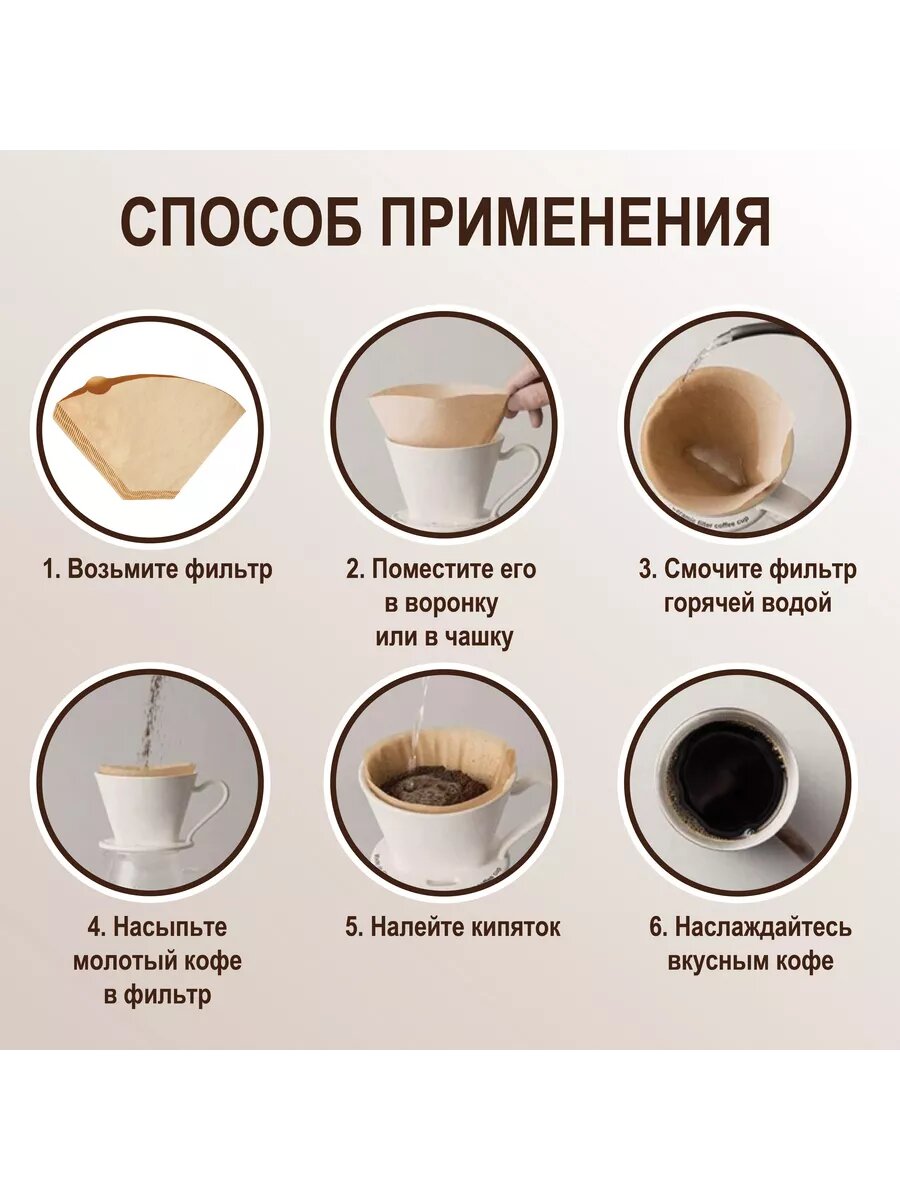 СПОСОБ ПРИМЕНЕНИЯ

1. Возьмите фильтр

2. Поместите его в воронку или в чашку

3. Смочите фильтр горячей водой

4. Насыпьте молотый кофе в фильтр

5. Налейте кипяток

6. Наслаждайтесь вкусным кофе