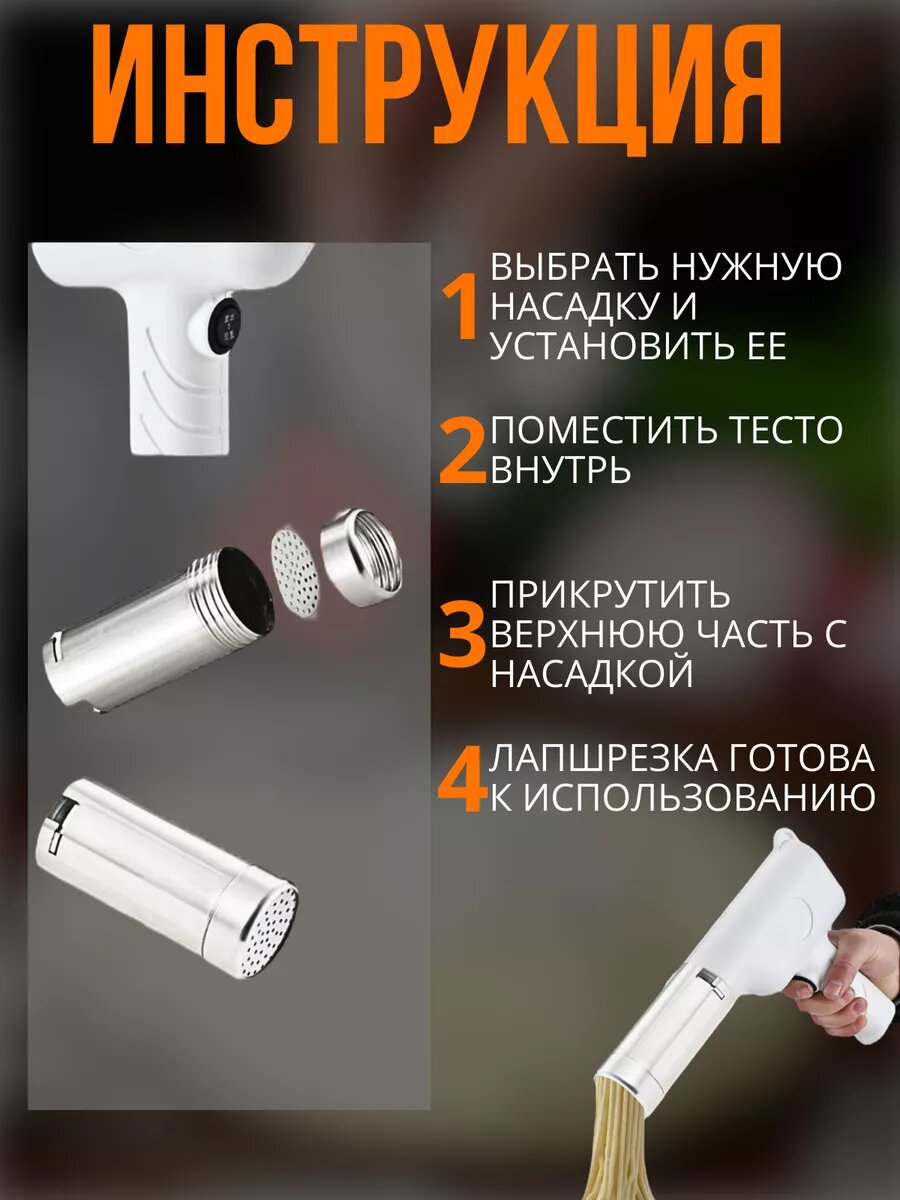 ИНСТРУКЦИЯ

1 ВЫБРАТЬ НУЖНУЮ НАСАДКУ И УСТАНОВИТЬ ЕЕ

2 ПОМЕСТИТЬ ТЕСТО ВНУТРЬ

3 ПРИКРУТИТЬ ВЕРХНЮЮ ЧАСТЬ С НАСАДКОЙ

4 ЛАПШРЕЗКА ГОТОВА К ИСПОЛЬЗОВАНИЮ