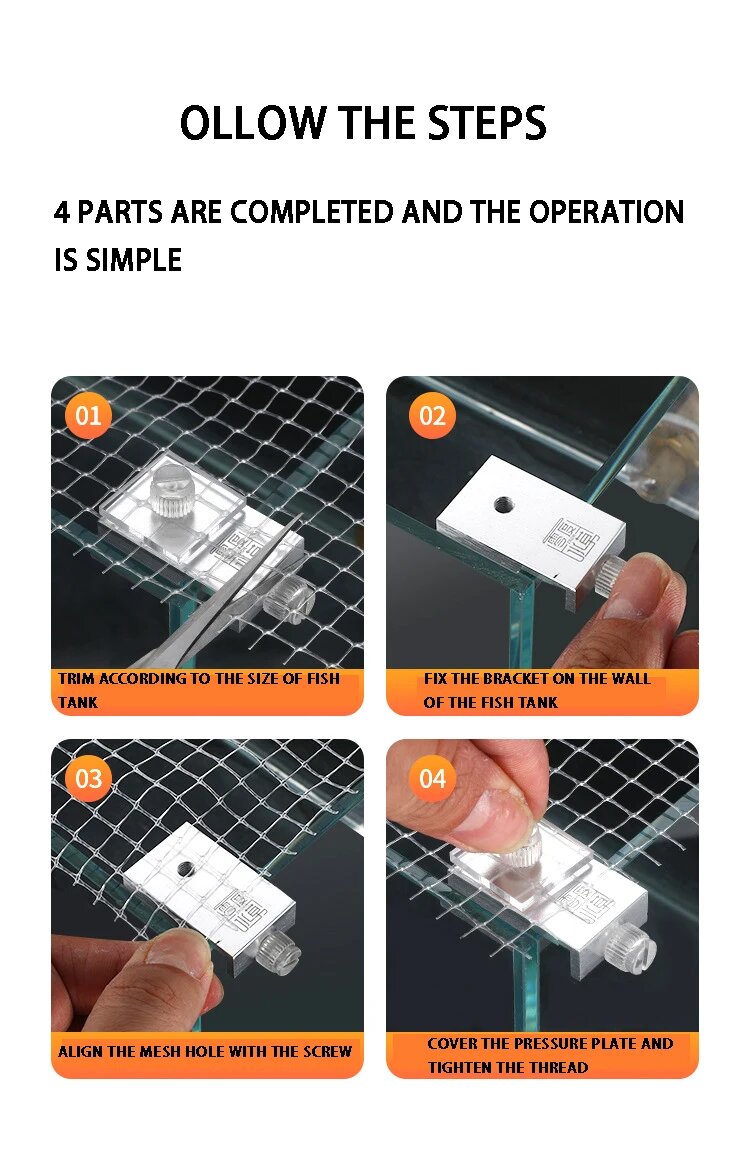 OLLOW THE STEPS

4 PARTS ARE COMPLETED AND THE OPERATION IS SIMPLE

01

TRIM ACCORDING TO THE SIZE OF FISH TANK

02

FIX THE BRACKET ON THE WALL OF THE FISH TANK

03

ALIGN THE MESH HOLE WITH THE SCREW

04

COVER THE PRESSURE PLATE AND TIGHTEN THE THREAD