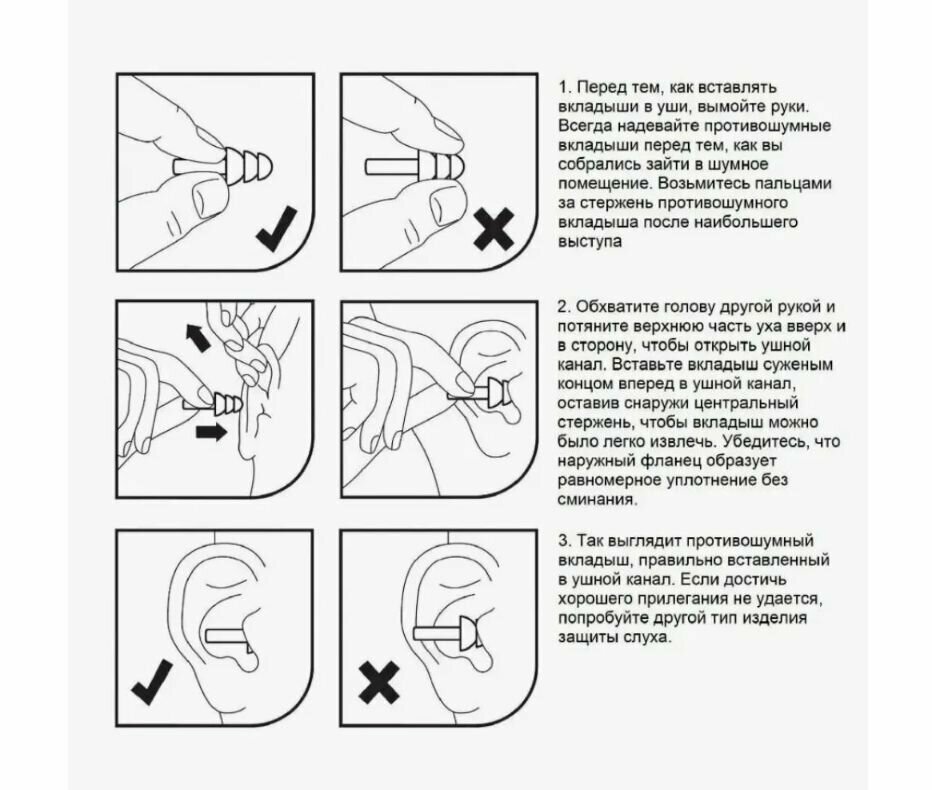 1. Перед тем, как вставлять вкладыши в уши, вымойте руки. Всегда надевайте противошумные вкладыши перед тем, как вы собрались зайти в шумное помещение. Возьмитесь пальцами за стержень противошумного вкладыша после наибольшего выступа

2. Обхватите голову другой рукой и потяните верхнюю часть уха вверх и в сторону, чтобы открыть ушной канал. Вставьте вкладыш суженым концом вперед в ушной канал, оставив снаружи центральный стержень, чтобы вкладыш можно было легко извлечь. Убедитесь, что наружный фланец образует равномерное уплотнение без сминания.

3. Так выглядит противошумный вкладыш, правильно вставленный в ушной канал. Если достичь хорошего прилегания не удается, попробуйте другой тип изделия защиты слуха.