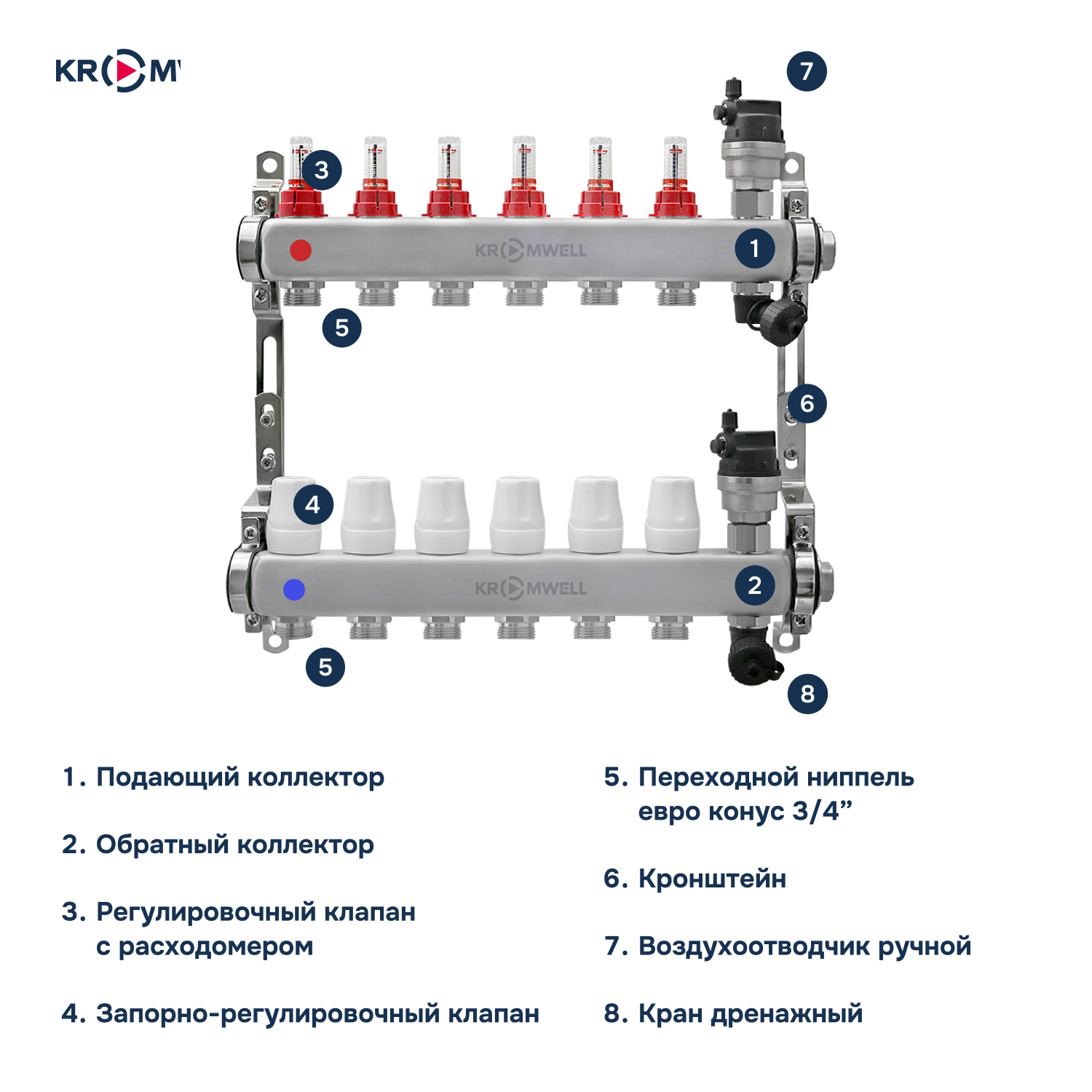 KROM

7

3

KROMWELL

1

5

6

4

KROMWELL

2

5

8

1. Подающий коллектор

2. Обратный коллектор

3. Регулировочный клапан с расходомером

4. Запорно-регулировочный клапан

5. Переходной ниппель евро конус 3/4”

6. Кронштейн

7. Воздухоотводчик ручной

8. Кран дренажный