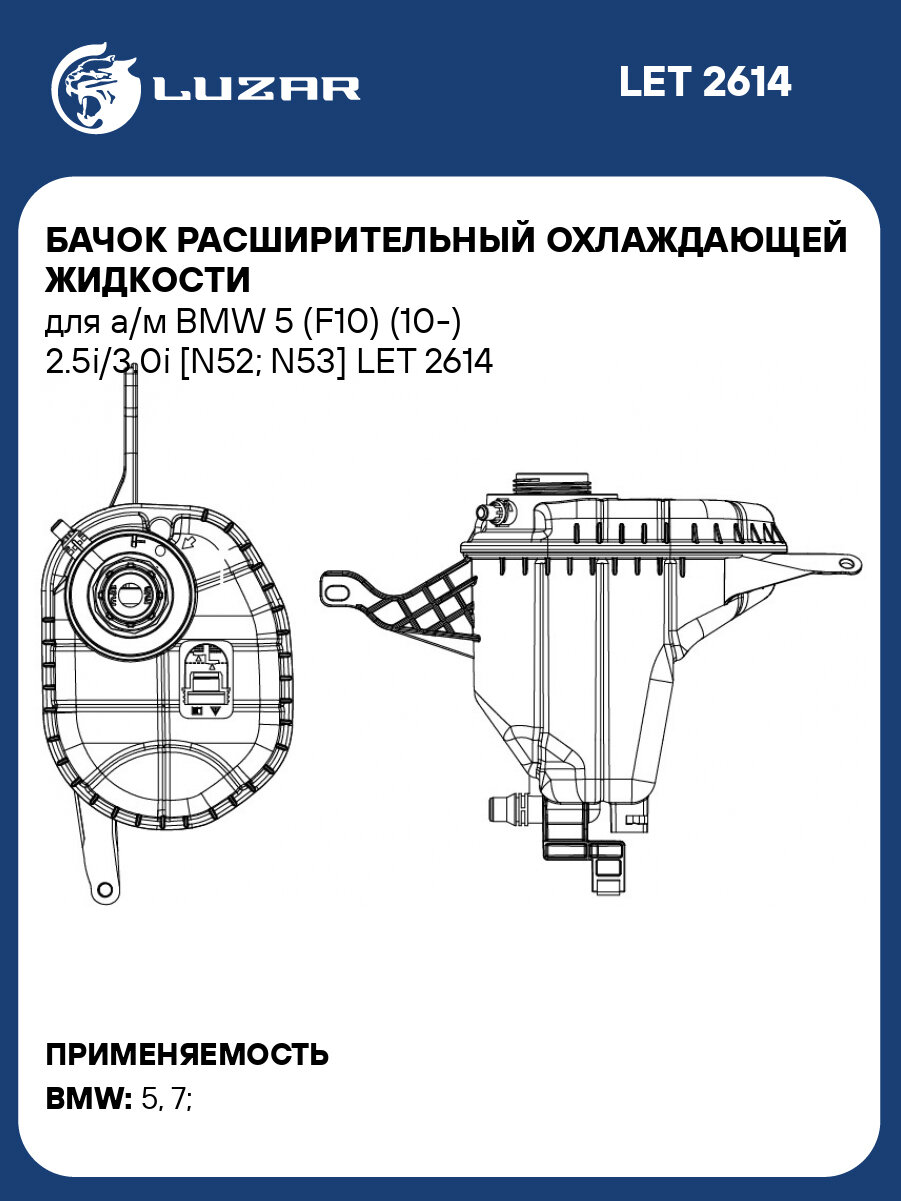 LUZAR

LET 2614

БАЧОК РАСШИРИТЕЛЬНЫЙ ОХЛАЖДАЮЩЕЙ ЖИДКОСТИ

для а/м BMW 5 (F10) (10-) 2.5i/3.0i [N52; N53] LET 2614

ПРИМЕНЯЕМОСТЬ

BMW: 5, 7;