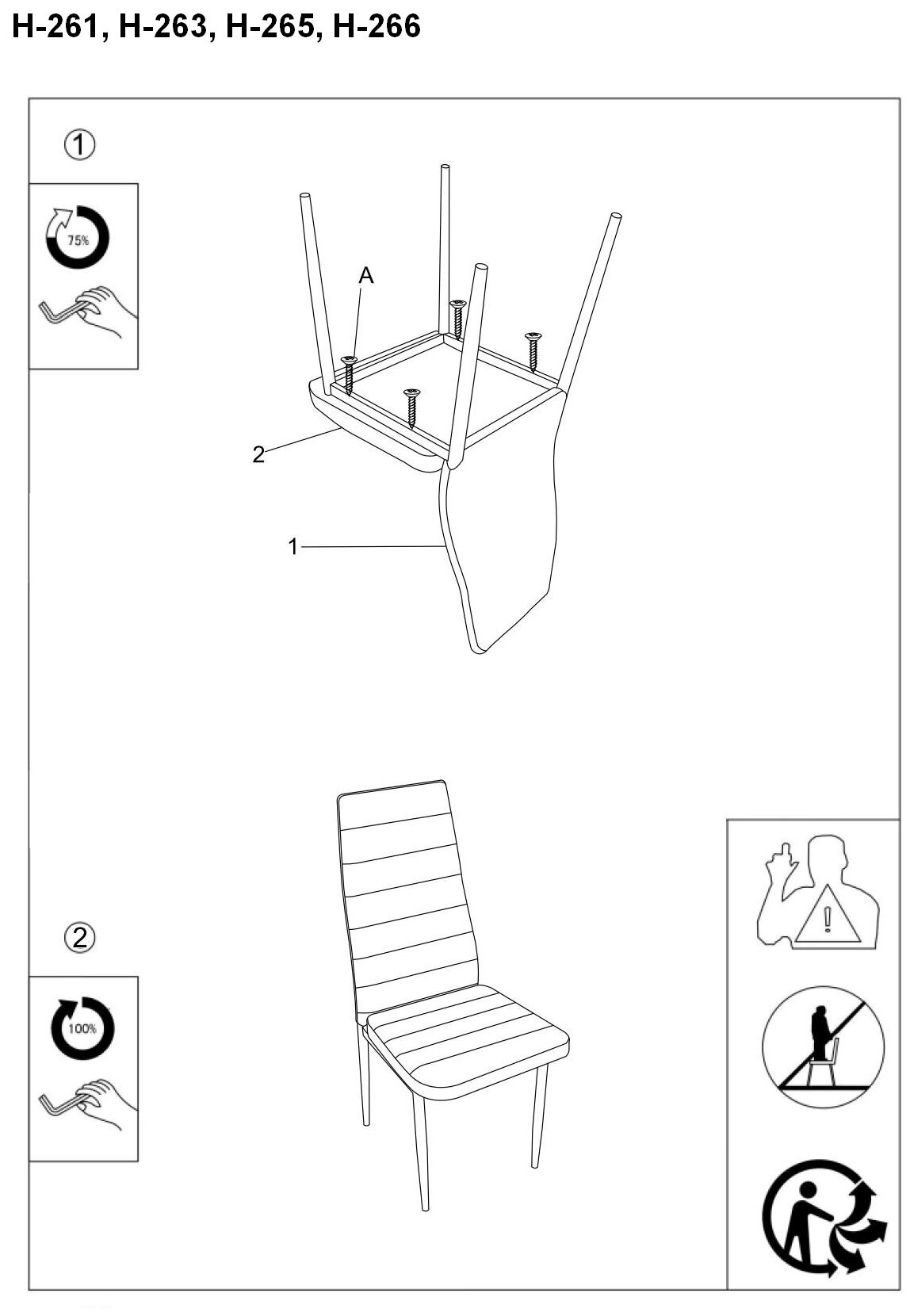 H-261, H-263, H-265, H-266

①

75%

A

2

1

②

100%