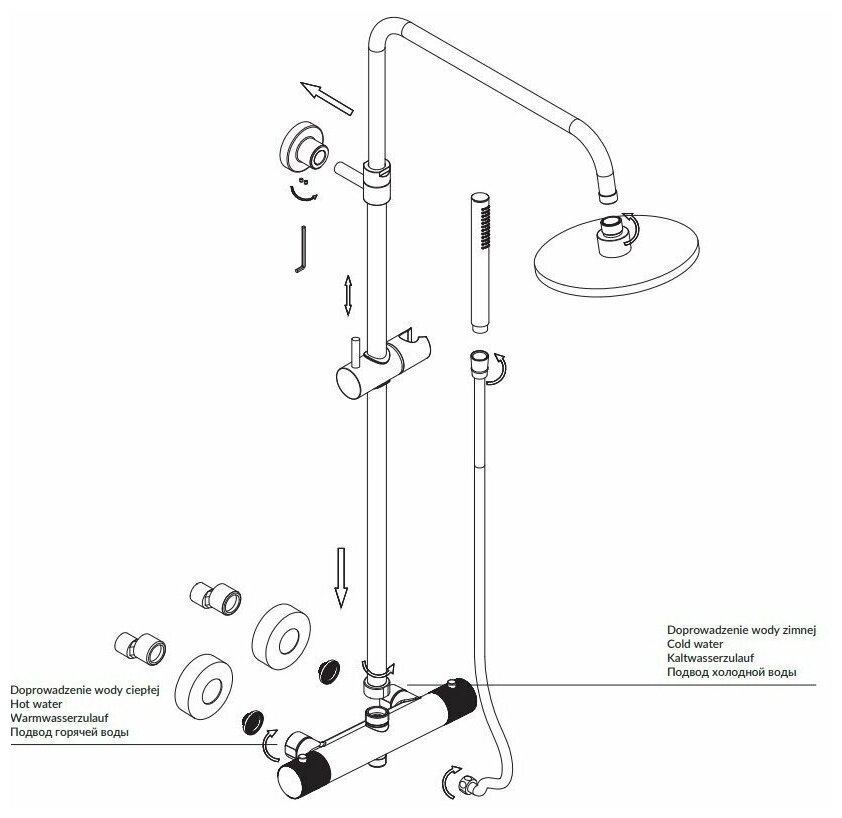 Doprowadzenie wody zimnej
Cold water
Kaltwasserzulauf
Подвод холодной воды

Doprowadzenie wody ciepłej
Hot water
Warmwasserzulauf
Подвод горячей воды